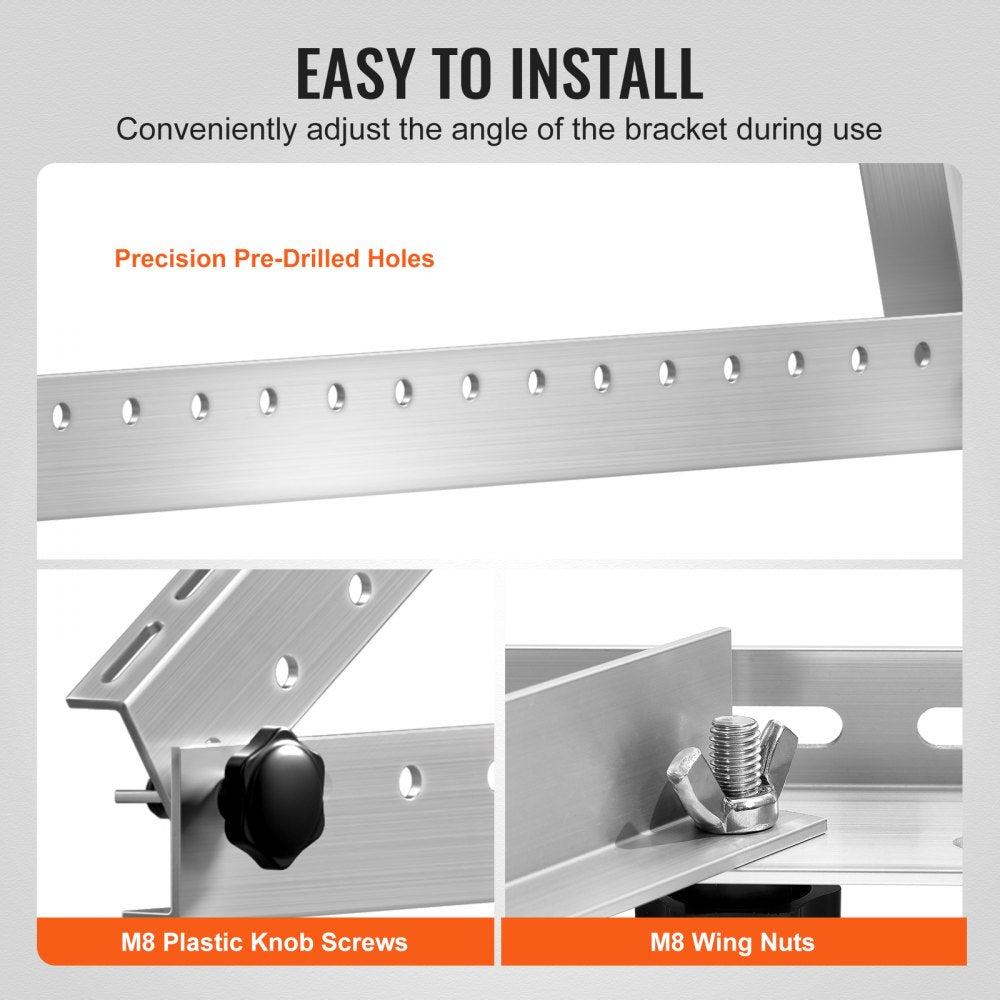 EASY TO INSTALL

Conveniently adjust the angle of the bracket during use

Precision Pre-Drilled Holes

M8 Plastic Knob Screws

M8 Wing Nuts