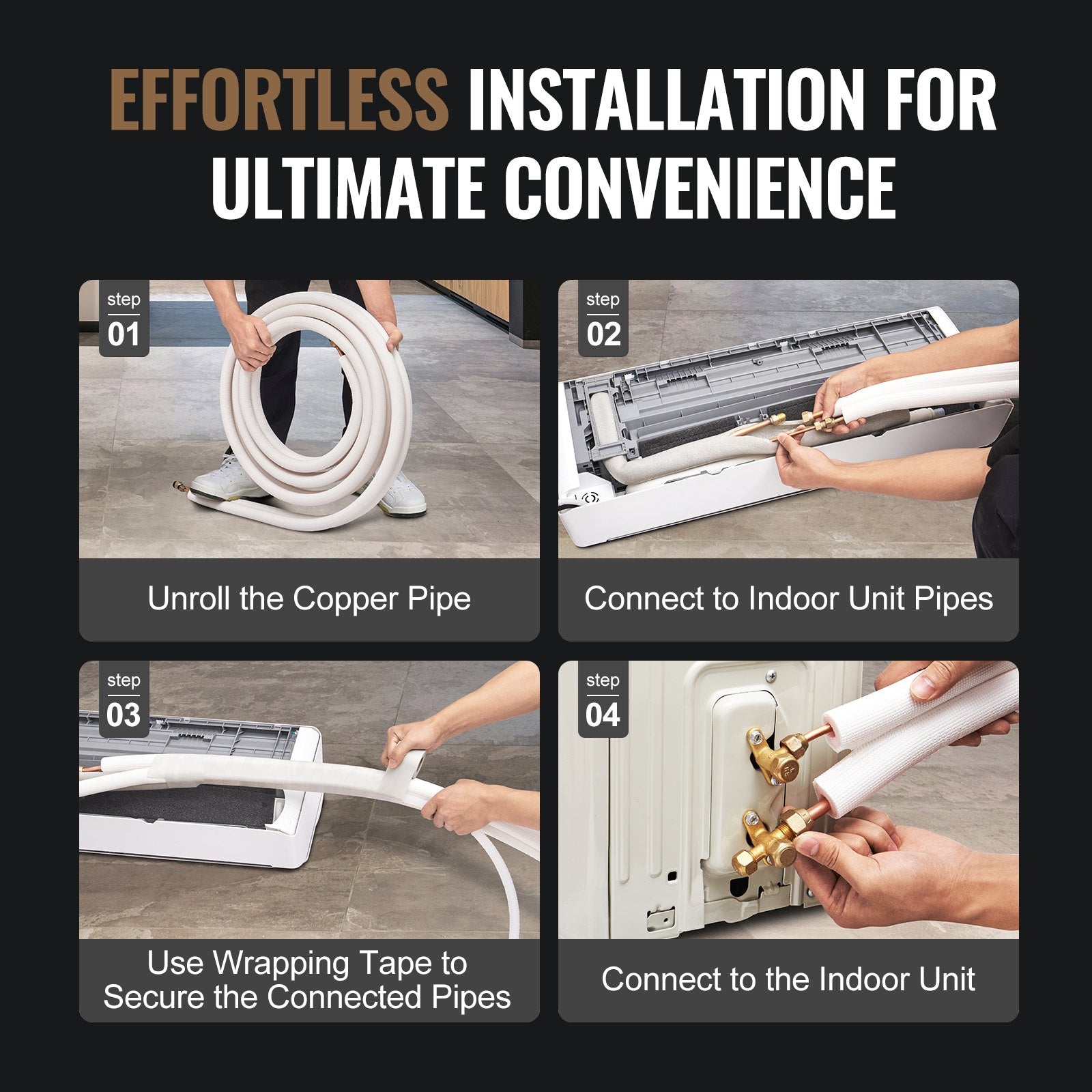 EFFORTLESS INSTALLATION FOR ULTIMATE CONVENIENCE

step 01

Unroll the Copper Pipe

step 02

Connect to Indoor Unit Pipes

step 03

Use Wrapping Tape to Secure the Connected Pipes

step 04

Connect to the Indoor Unit