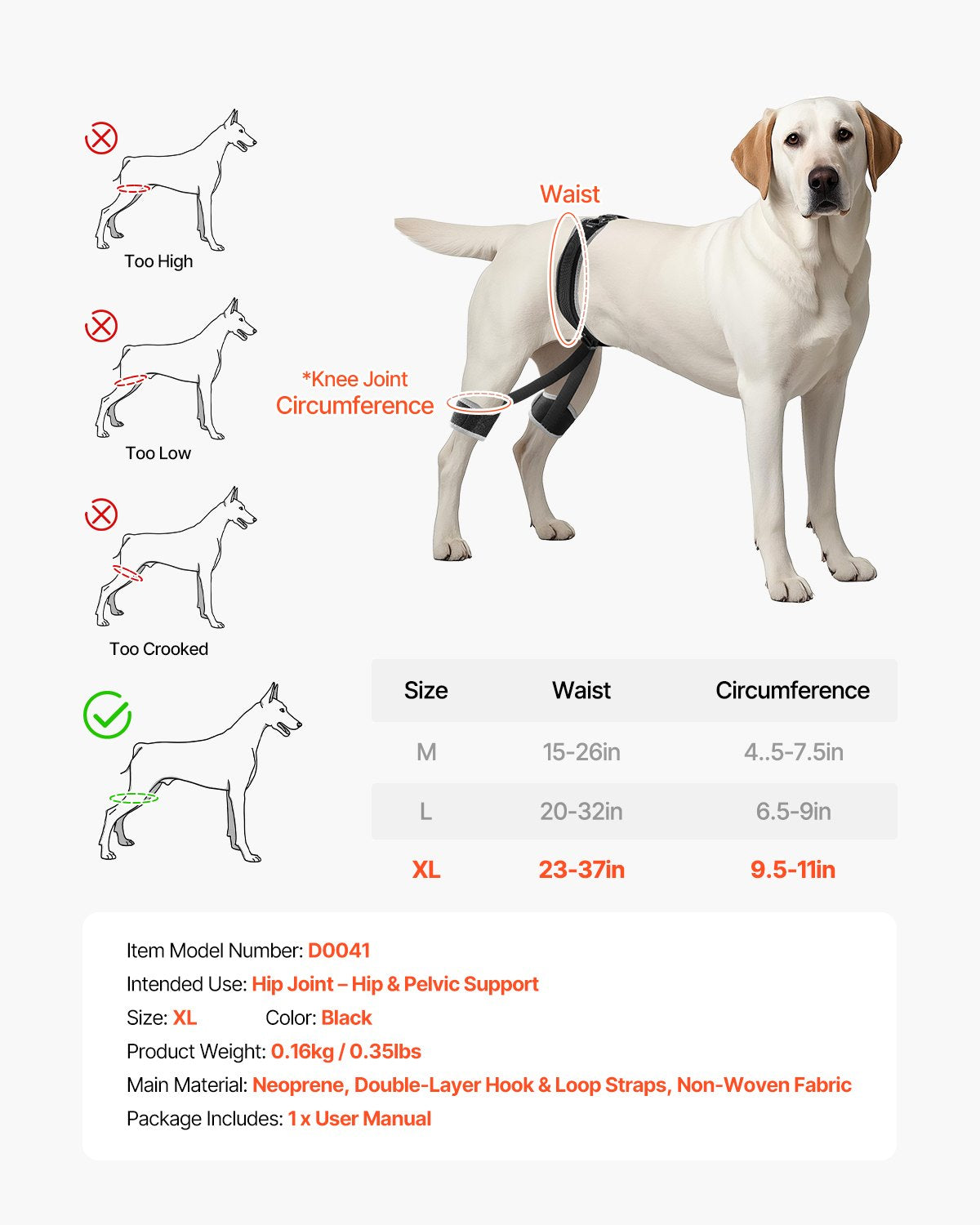 Too High

Too Low

Too Crooked

Waist

*Knee Joint
Circumference

| Size | Waist | Circumference |
|---|---|---|
| M | 15-26in | 4..5-7.5in |
| L | 20-32in | 6.5-9in |
| XL | 23-37in | 9.5-11in |

Item Model Number: D0041
Intended Use: Hip Joint – Hip & Pelvic Support
Size: XL Color: Black
Product Weight: 0.16kg / 0.35lbs
Main Material: Neoprene, Double-Layer Hook & Loop Straps, Non-Woven Fabric
Package Includes: 1 x User Manual