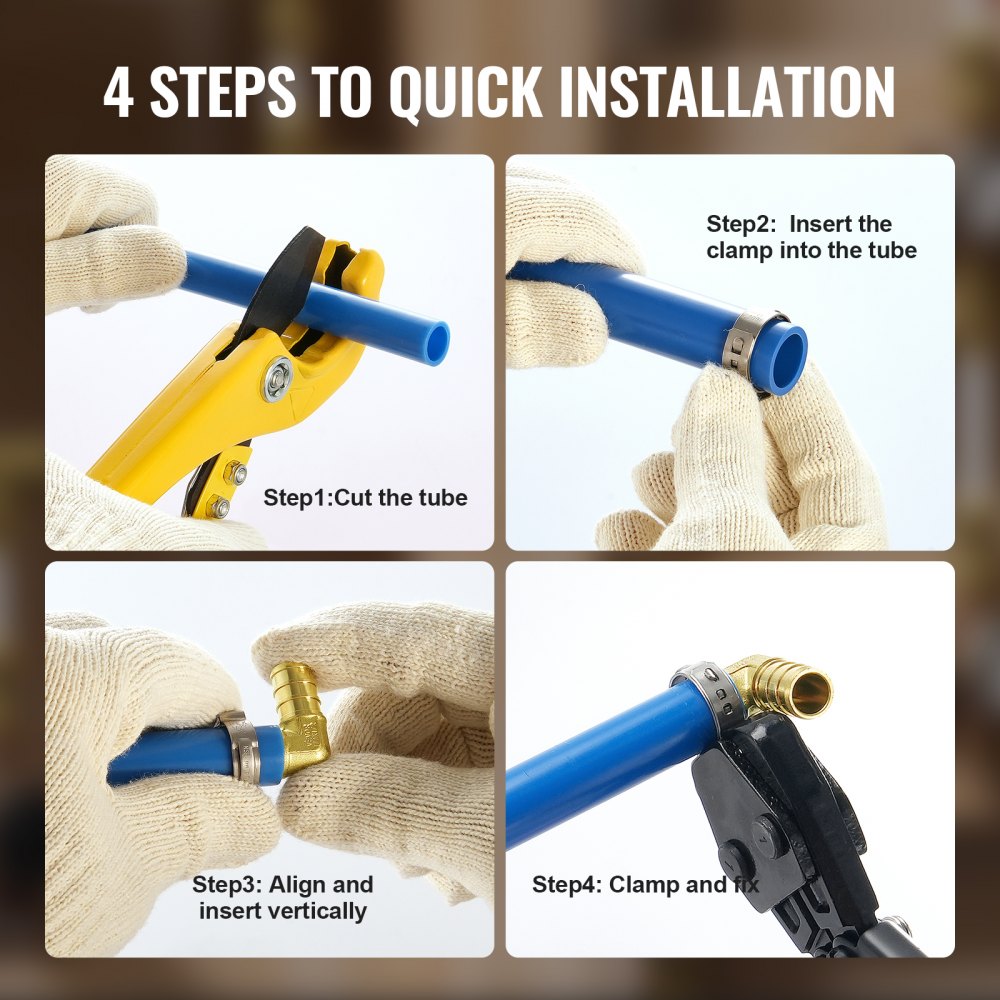 4 STEPS TO QUICK INSTALLATION

Step1:Cut the tube

Step2: Insert the clamp into the tube

Step3: Align and insert vertically

Step4: Clamp and fix