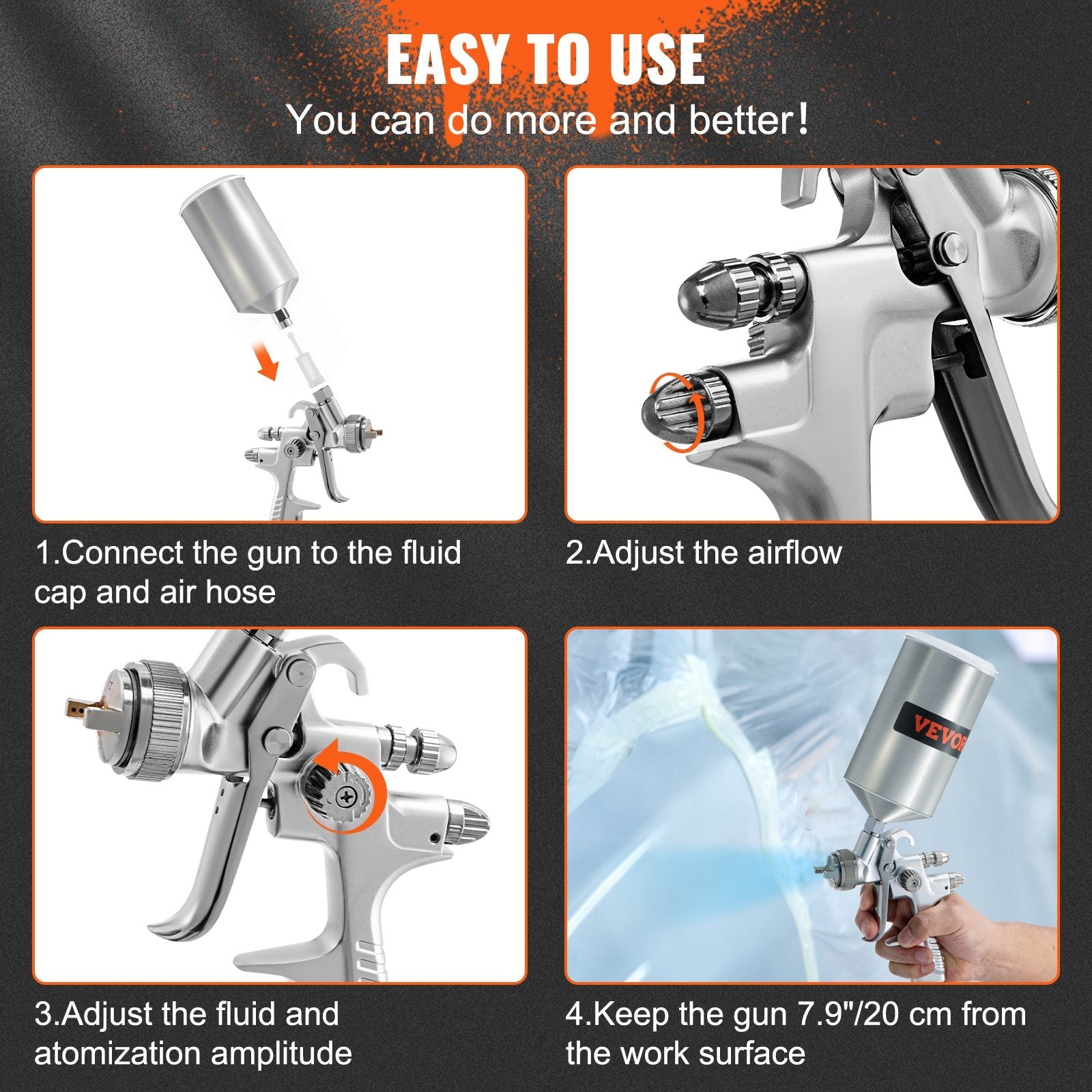 EASY TO USE
You can do more and better!

1.Connect the gun to the fluid cap and air hose

2.Adjust the airflow

3.Adjust the fluid and atomization amplitude

VEVOR

4.Keep the gun 7.9"/20 cm from the work surface