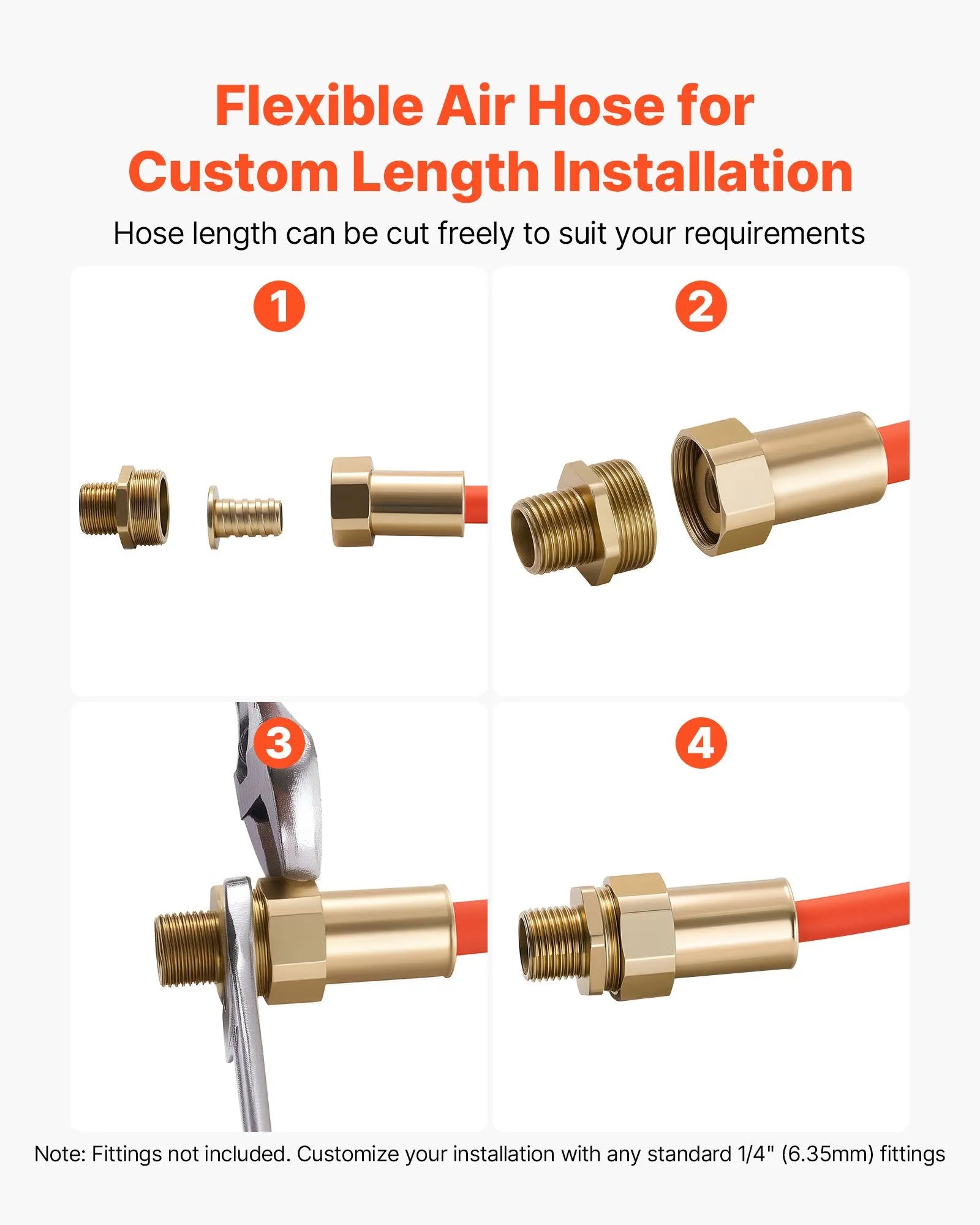 Flexible Air Hose for Custom Length Installation

Hose length can be cut freely to suit your requirements

1

2

3

4

Note: Fittings not included. Customize your installation with any standard 1/4" (6.35mm) fittings