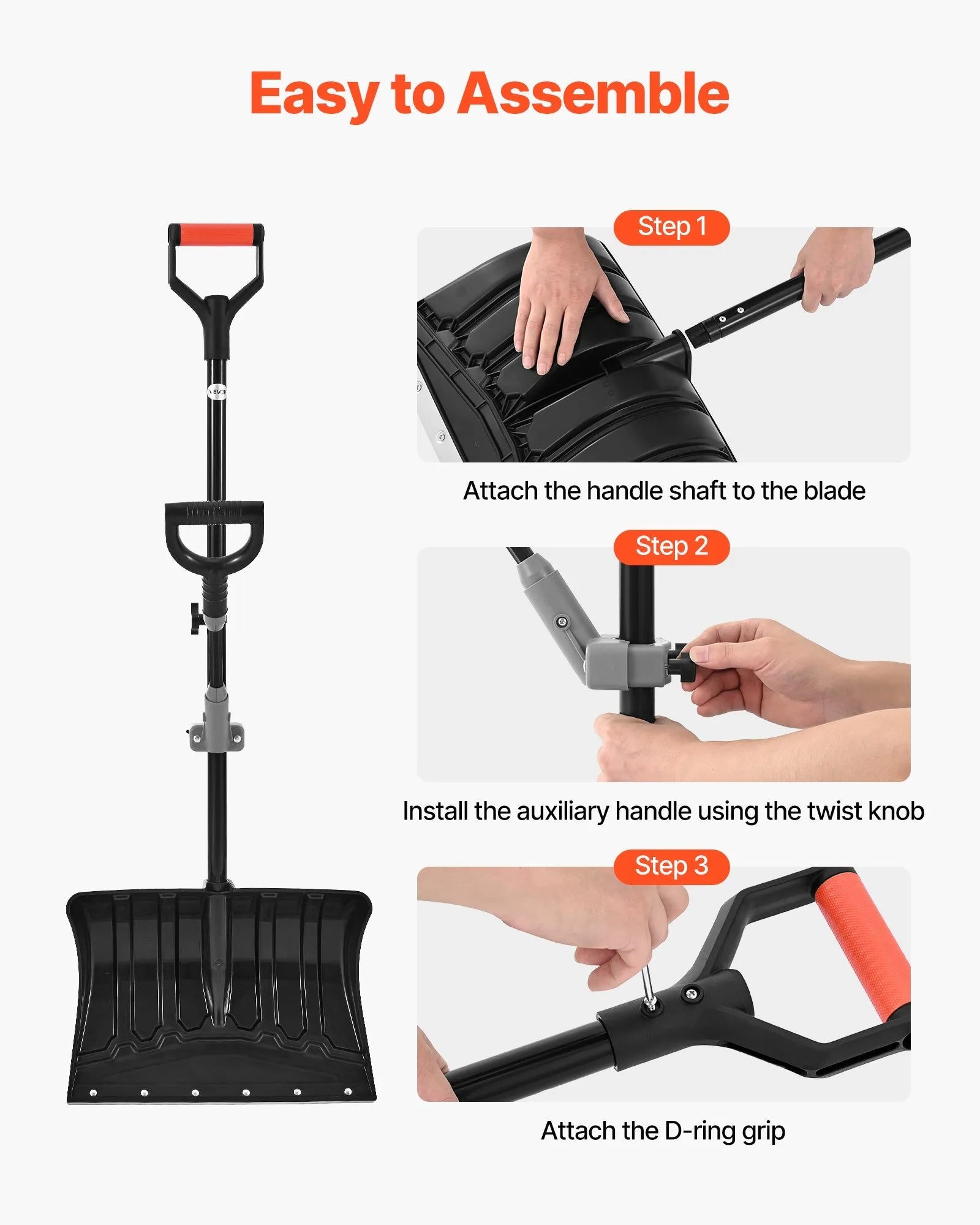 Easy to Assemble

VEVOR

Step 1

Attach the handle shaft to the blade

Step 2

Install the auxiliary handle using the twist knob

Step 3

Attach the D-ring grip