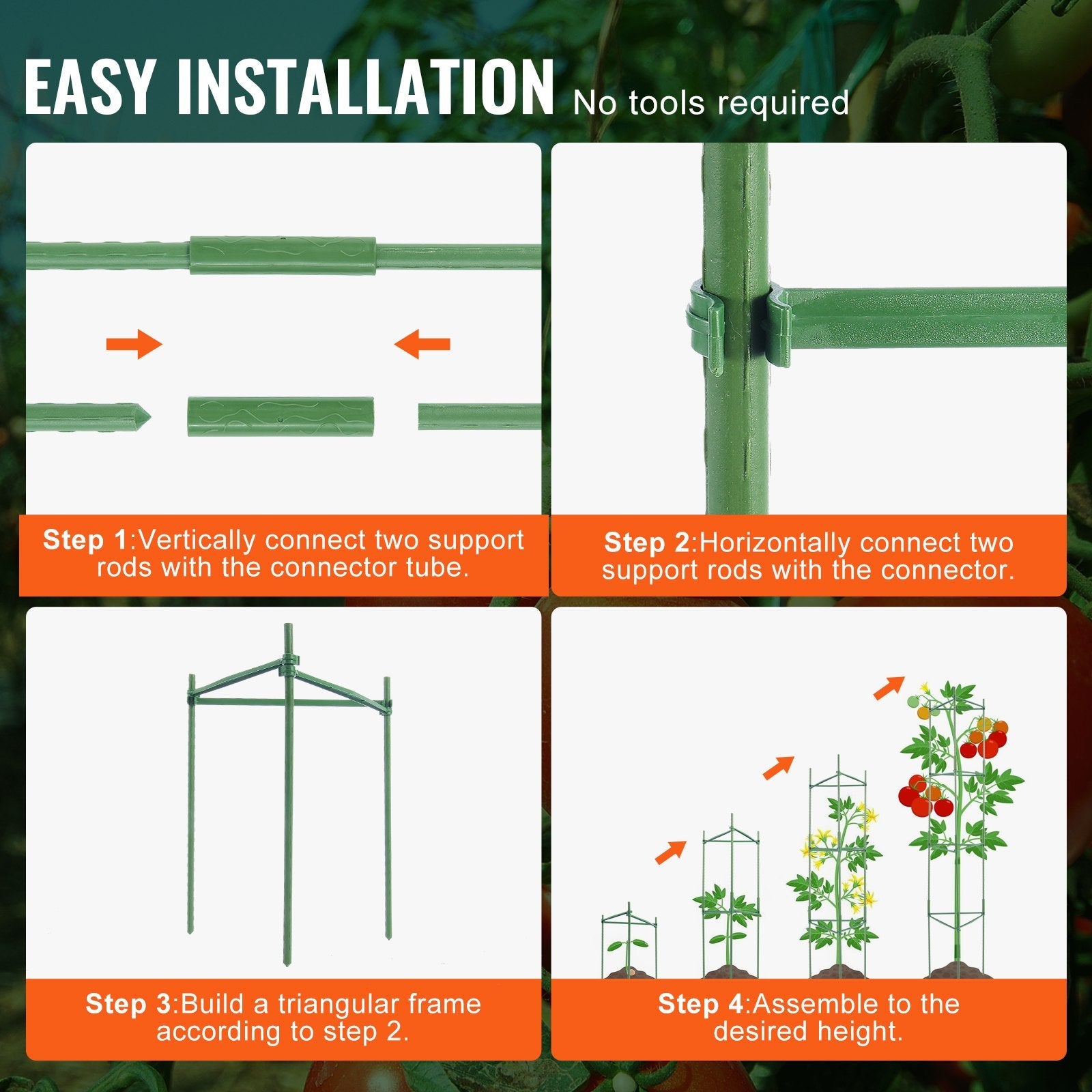 EASY INSTALLATION No tools required

Step 1:Vertically connect two support rods with the connector tube.

Step 2:Horizontally connect two support rods with the connector.

Step 3:Build a triangular frame according to step 2.

Step 4:Assemble to the desired height.