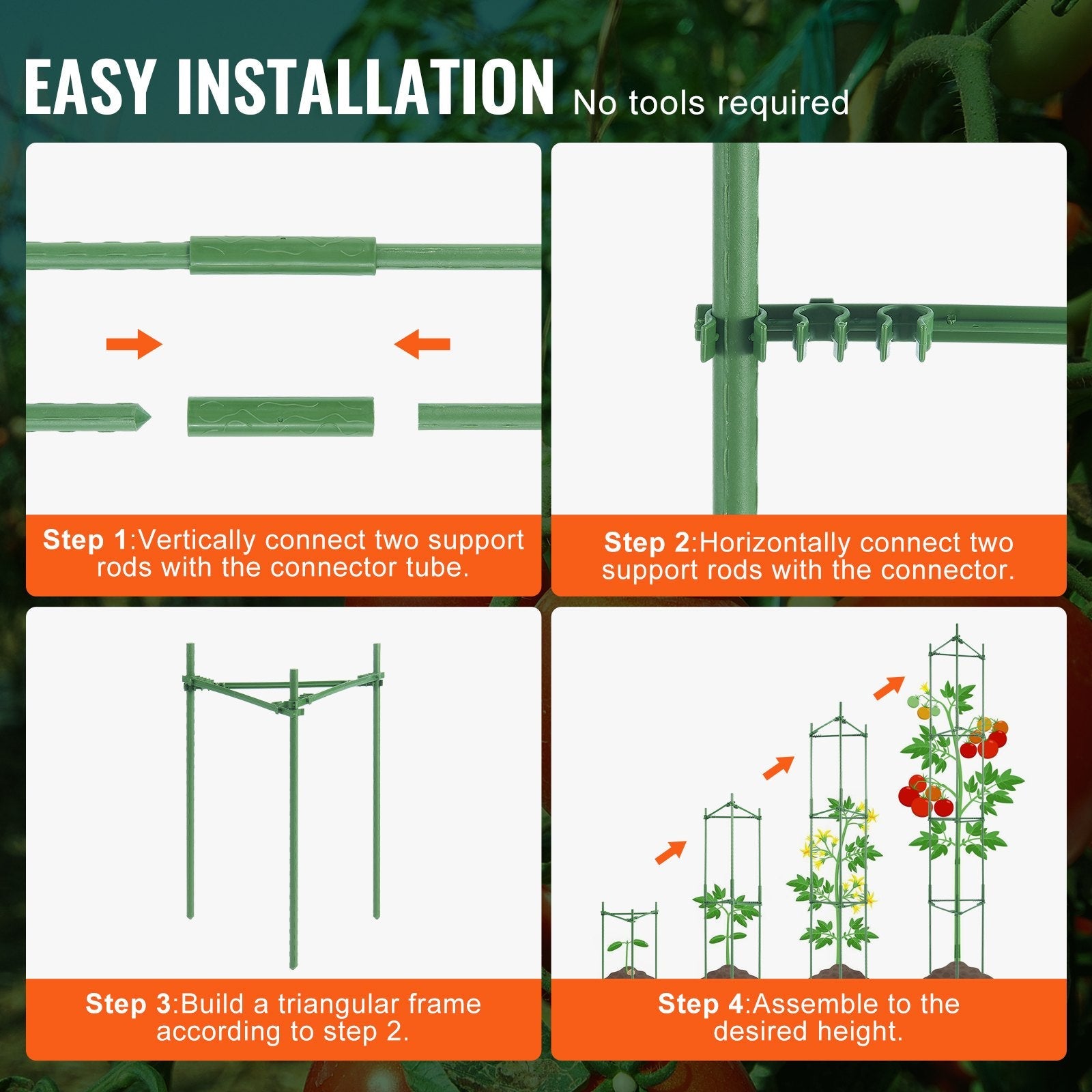 EASY INSTALLATION No tools required

Step 1:Vertically connect two support rods with the connector tube.

Step 2:Horizontally connect two support rods with the connector.

Step 3:Build a triangular frame according to step 2.

Step 4:Assemble to the desired height.