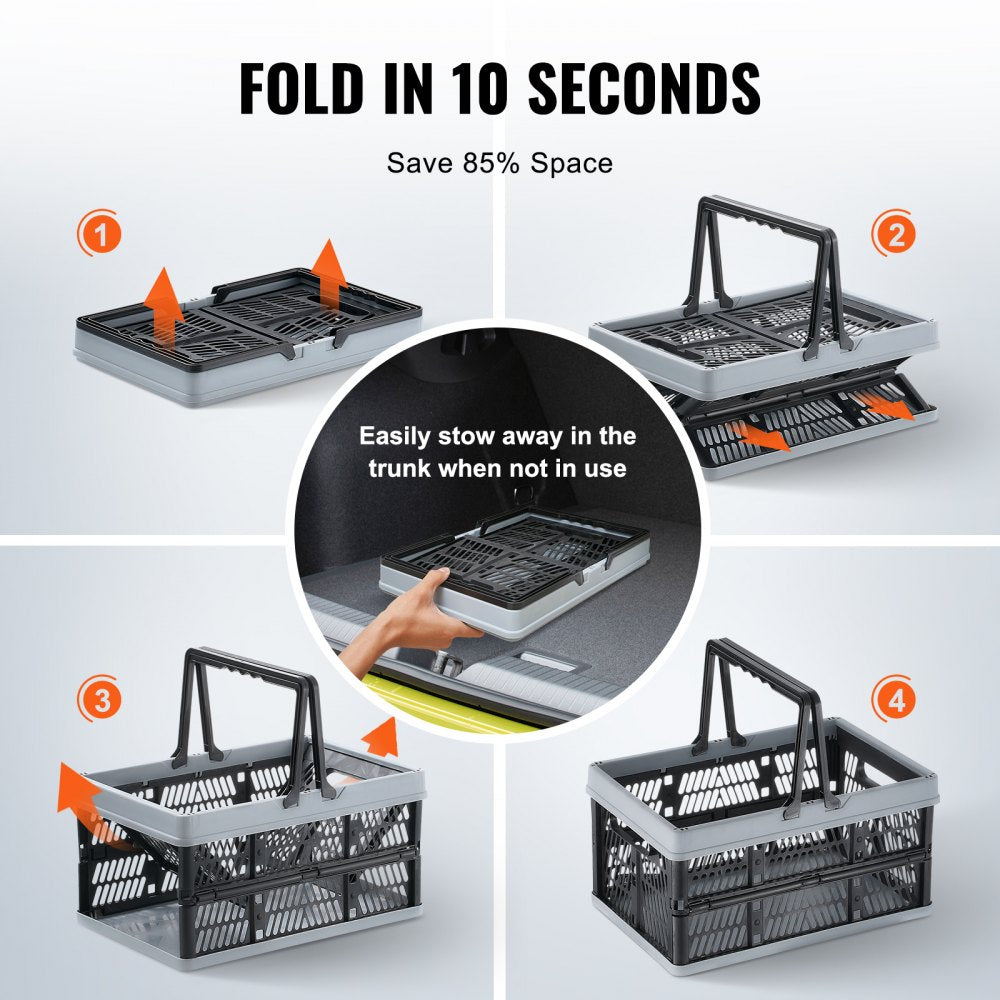 FOLD IN 10 SECONDS

Save 85% Space

1

2

Easily stow away in the trunk when not in use

3

4