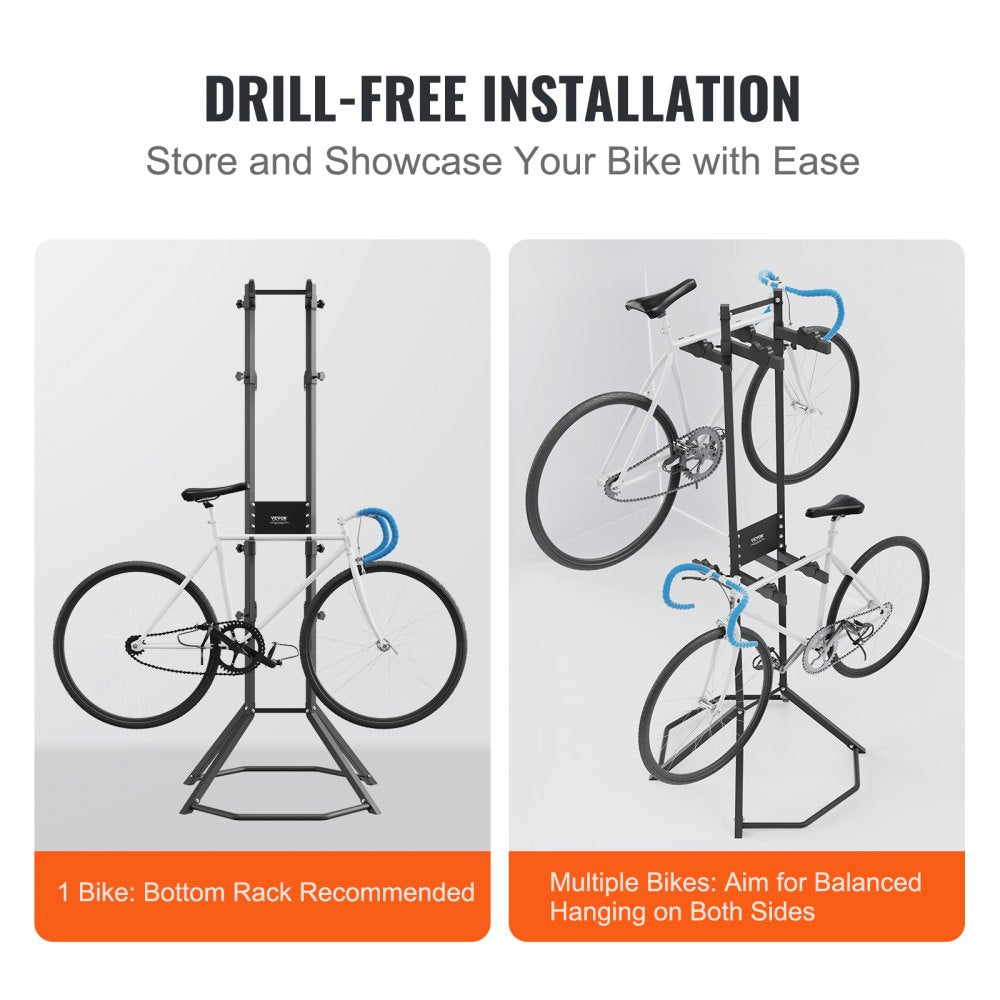 DRILL-FREE INSTALLATION

Store and Showcase Your Bike with Ease

VEVOR

1 Bike: Bottom Rack Recommended

Multiple Bikes: Aim for Balanced Hanging on Both Sides