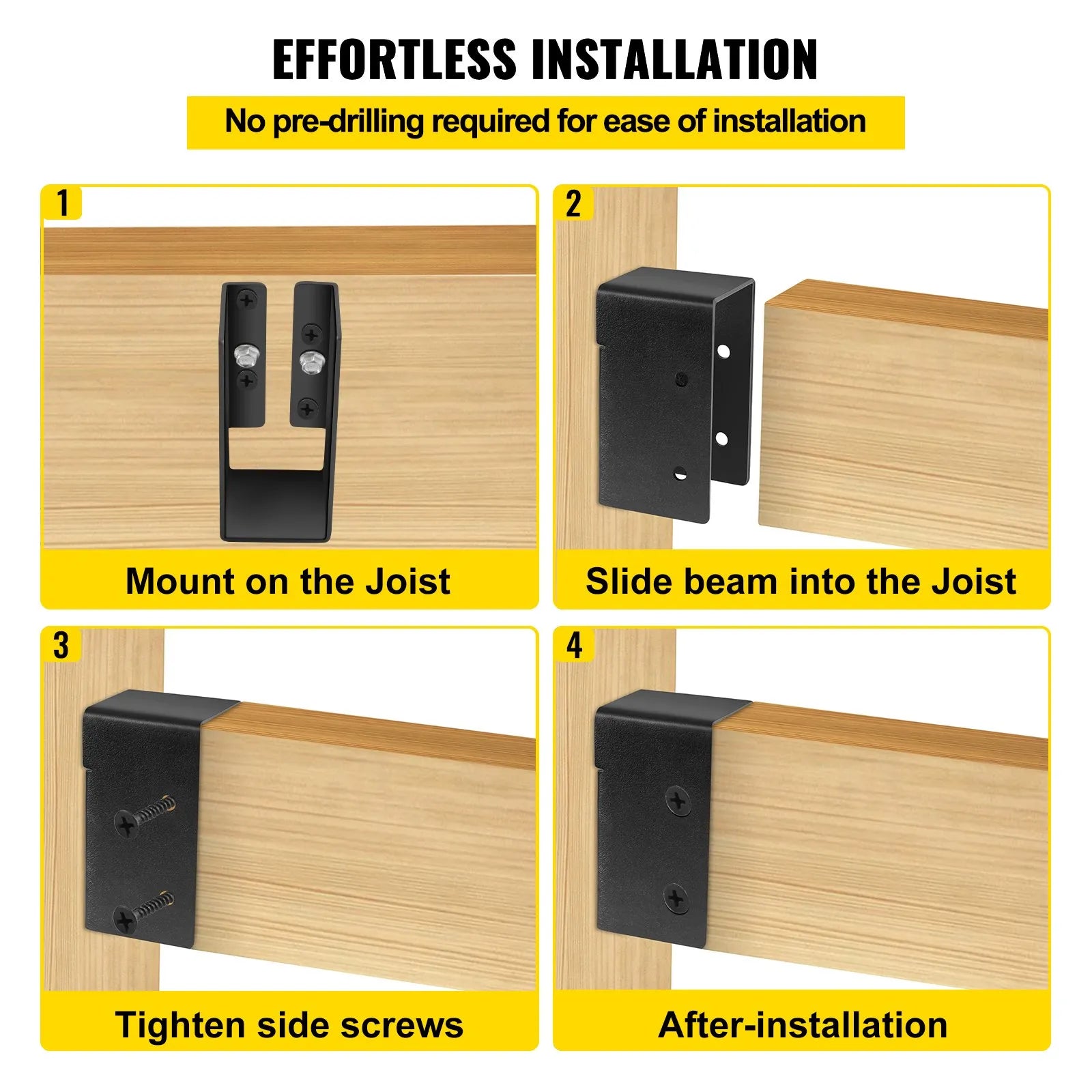 EFFORTLESS INSTALLATION

No pre-drilling required for ease of installation

1

Mount on the Joist

2

Slide beam into the Joist

3

Tighten side screws

4

After-installation