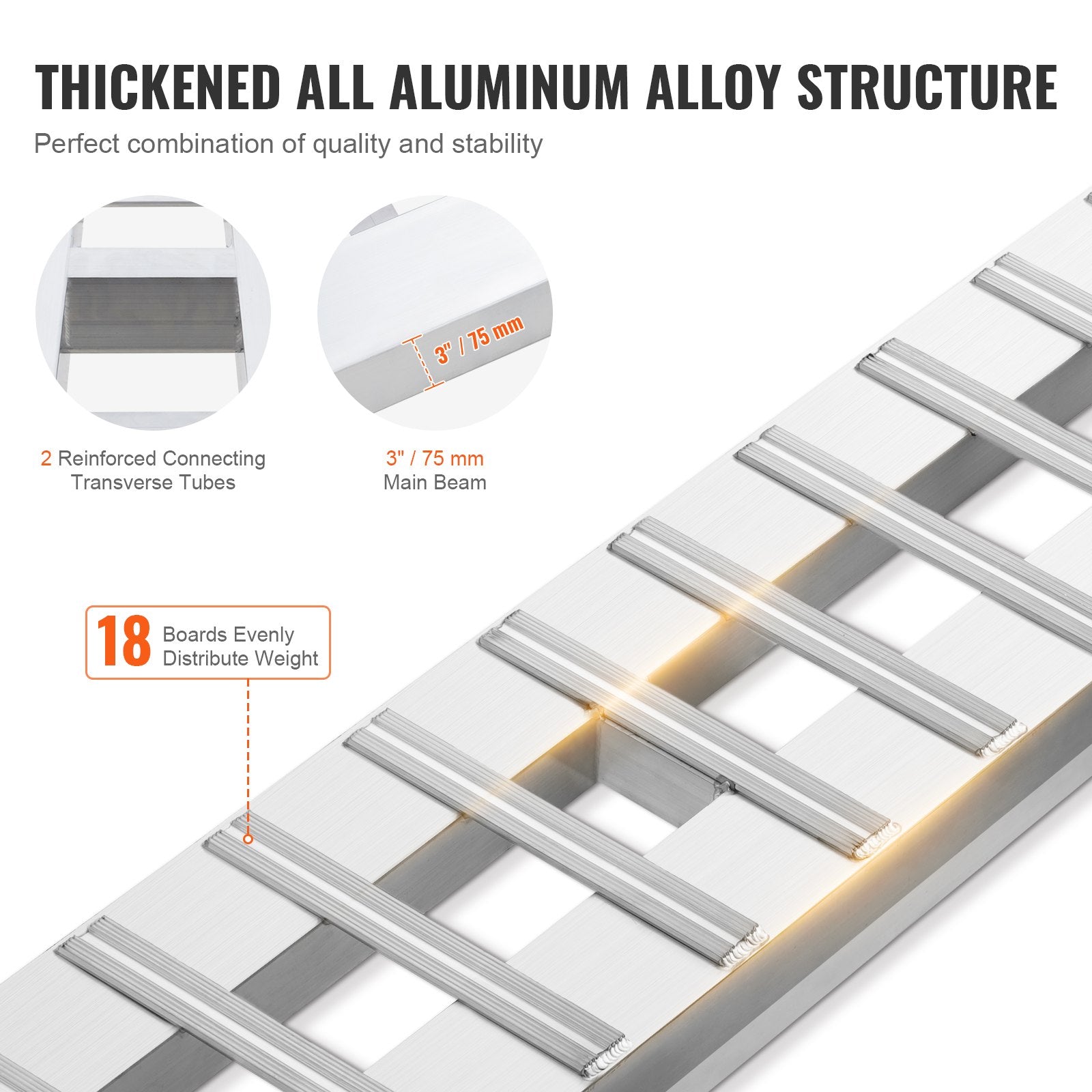 THICKENED ALL ALUMINUM ALLOY STRUCTURE

Perfect combination of quality and stability

3" / 75 mm

2 Reinforced Connecting Transverse Tubes

3" / 75 mm Main Beam

18 Boards Evenly Distribute Weight