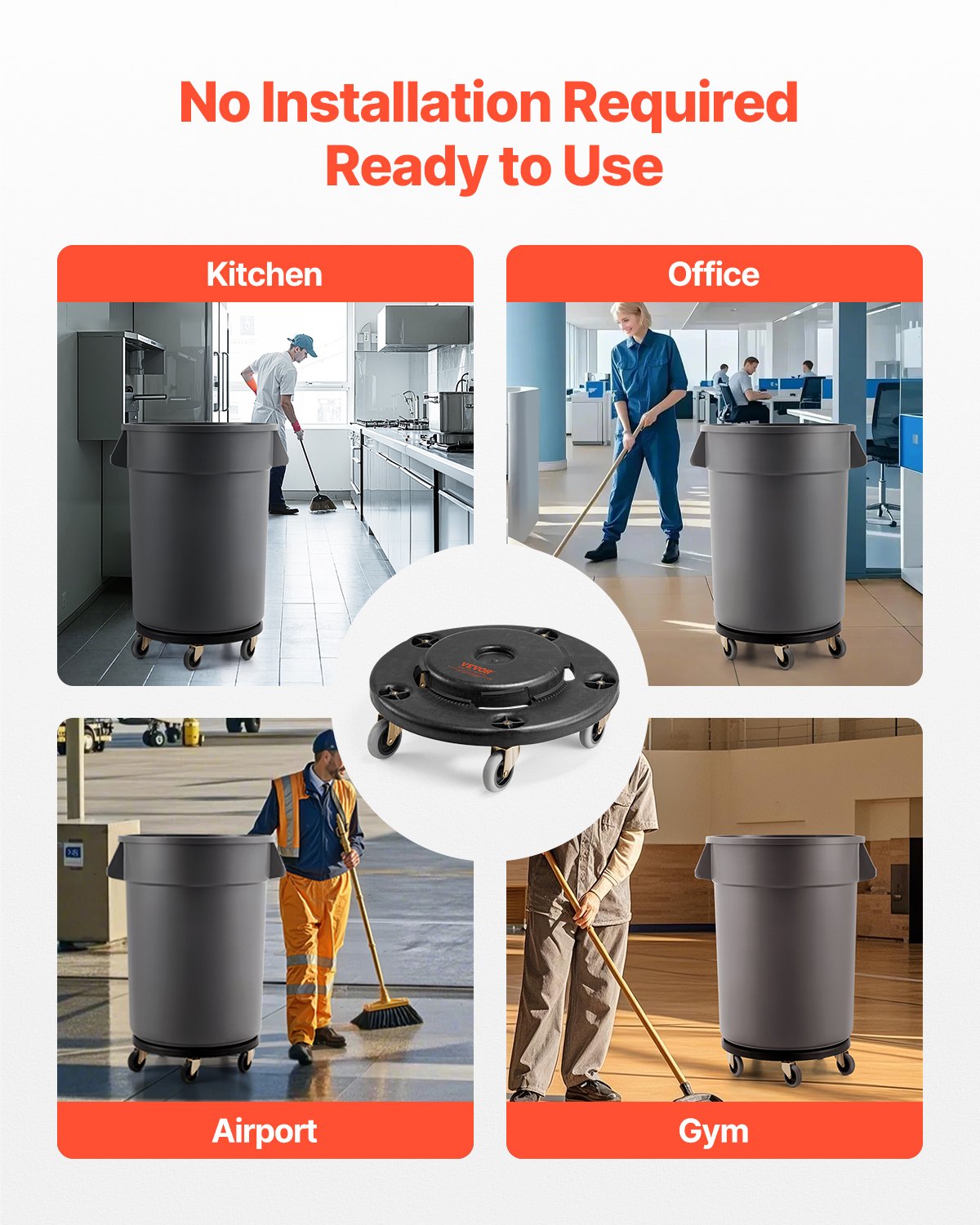 No Installation Required
Ready to Use

Kitchen

Office

VEVOR

Airport

Gym