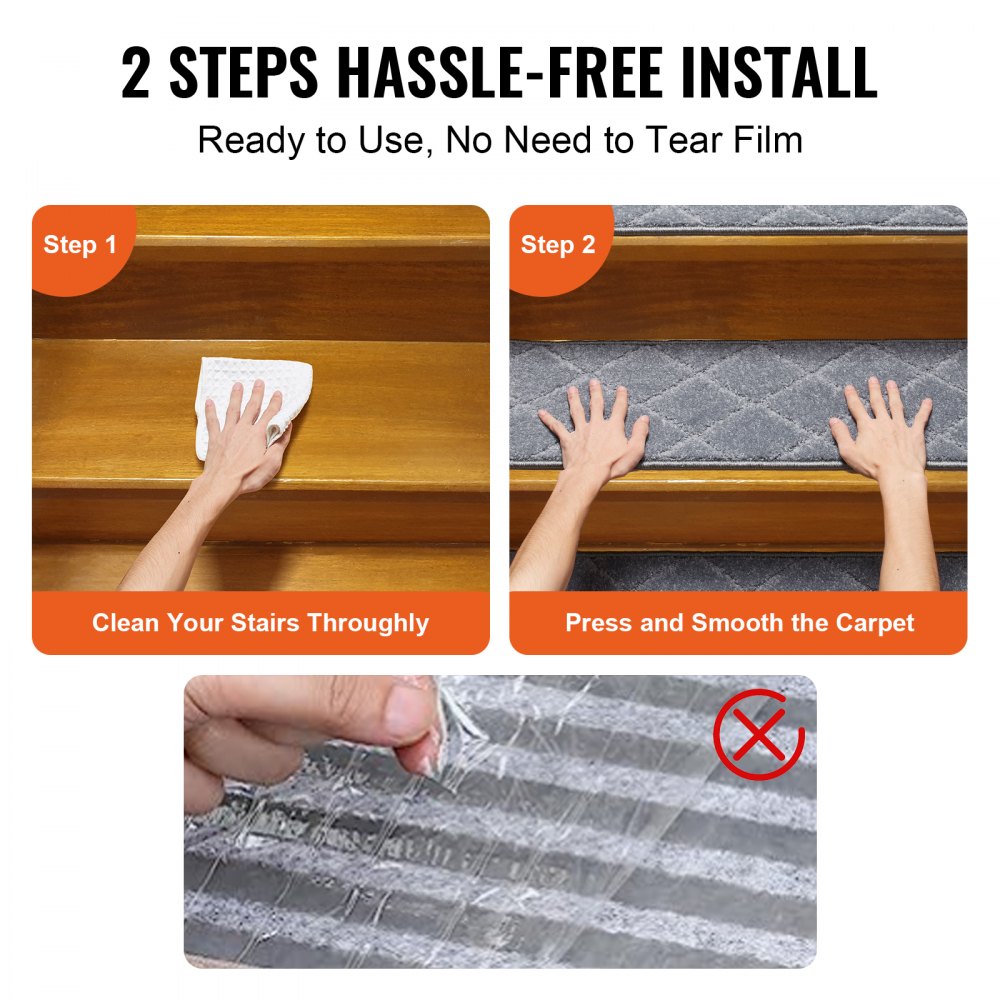 2 STEPS HASSLE-FREE INSTALL

Ready to Use, No Need to Tear Film

Step 1

Clean Your Stairs Throughly

Step 2

Press and Smooth the Carpet