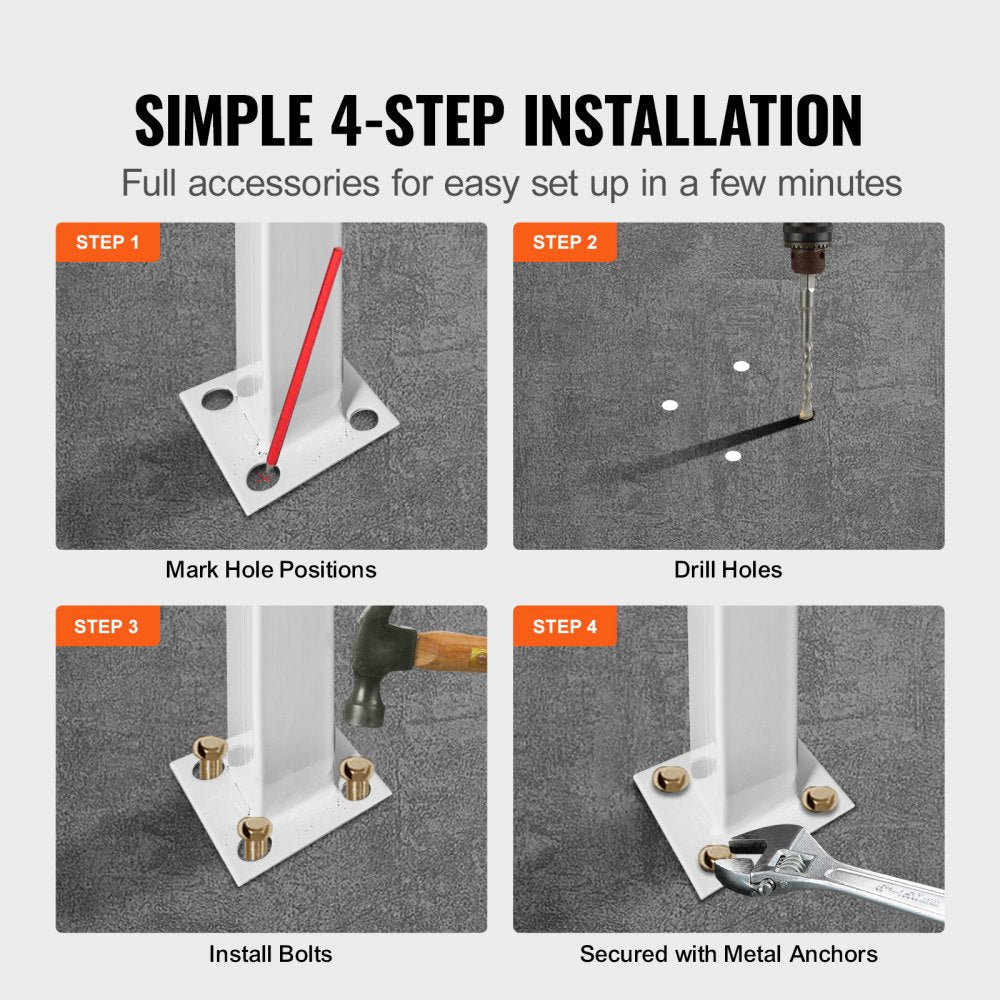 SIMPLE 4-STEP INSTALLATION

Full accessories for easy set up in a few minutes

STEP 1

Mark Hole Positions

STEP 2

Drill Holes

STEP 3

Install Bolts

STEP 4

Secured with Metal Anchors