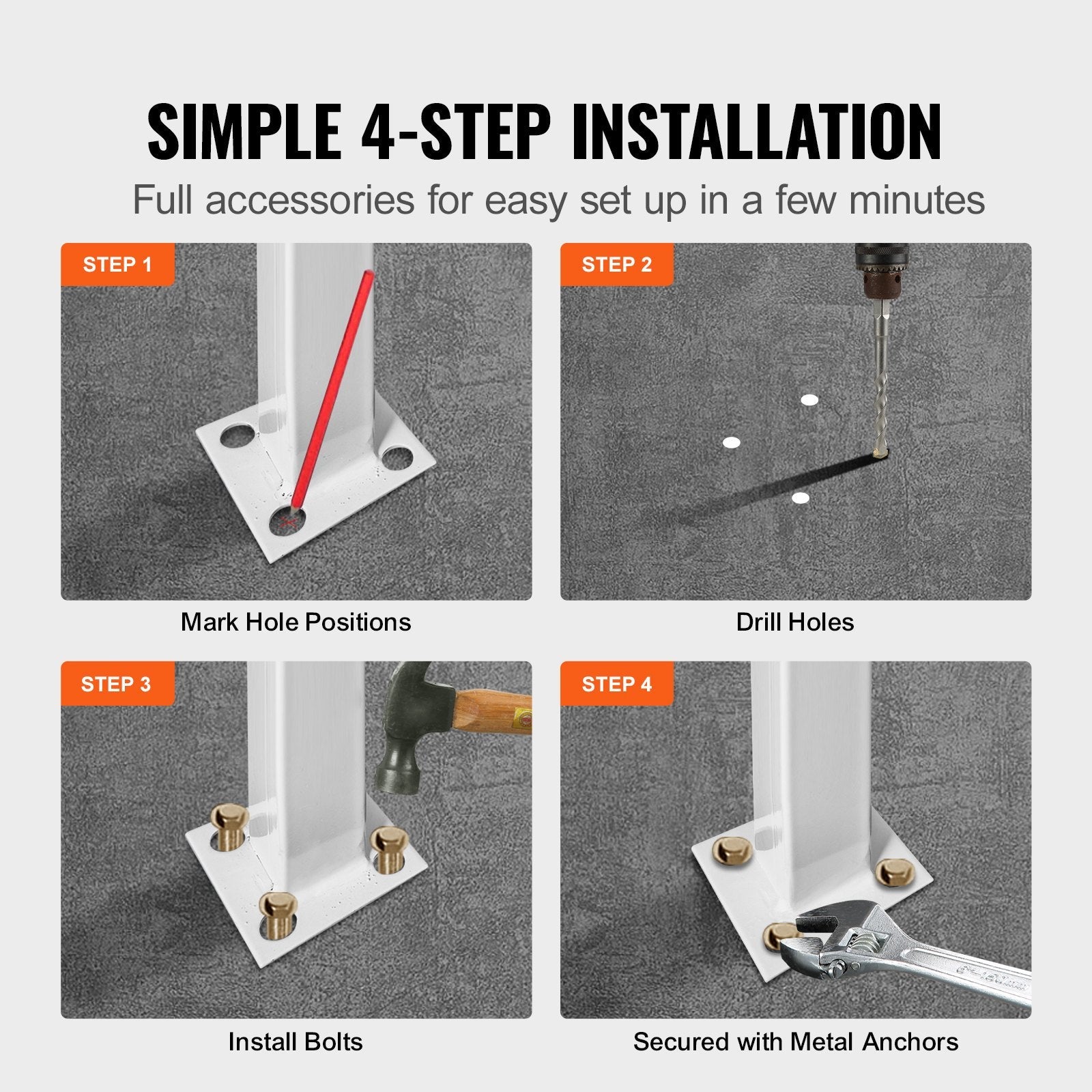 SIMPLE 4-STEP INSTALLATION

Full accessories for easy set up in a few minutes

STEP 1

Mark Hole Positions

STEP 2

Drill Holes

STEP 3

Install Bolts

STEP 4

Secured with Metal Anchors