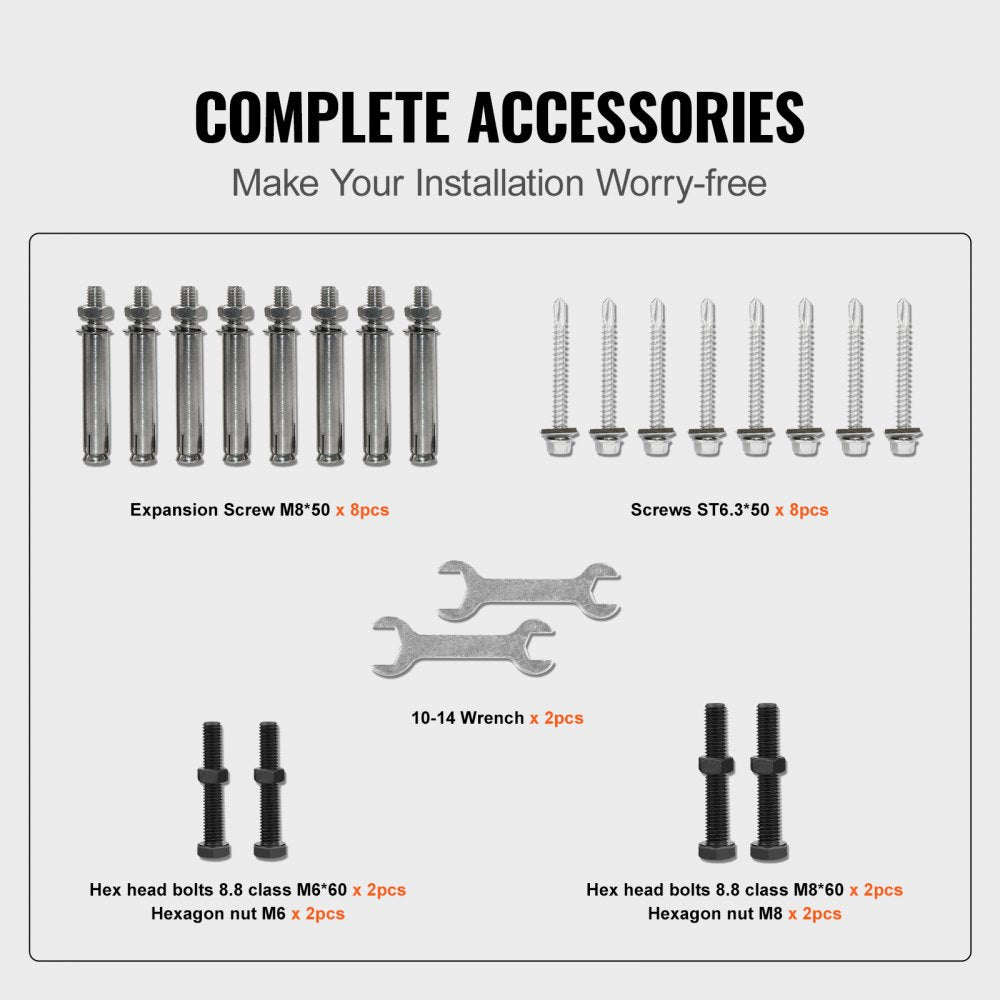 COMPLETE ACCESSORIES

Make Your Installation Worry-free

Expansion Screw M8*50 x 8pcs

Screws ST6.3*50 x 8pcs

10-14 Wrench x 2pcs

Hex head bolts 8.8 class M6*60 x 2pcs
Hexagon nut M6 x 2pcs

Hex head bolts 8.8 class M8*60 x 2pcs
Hexagon nut M8 x 2pcs