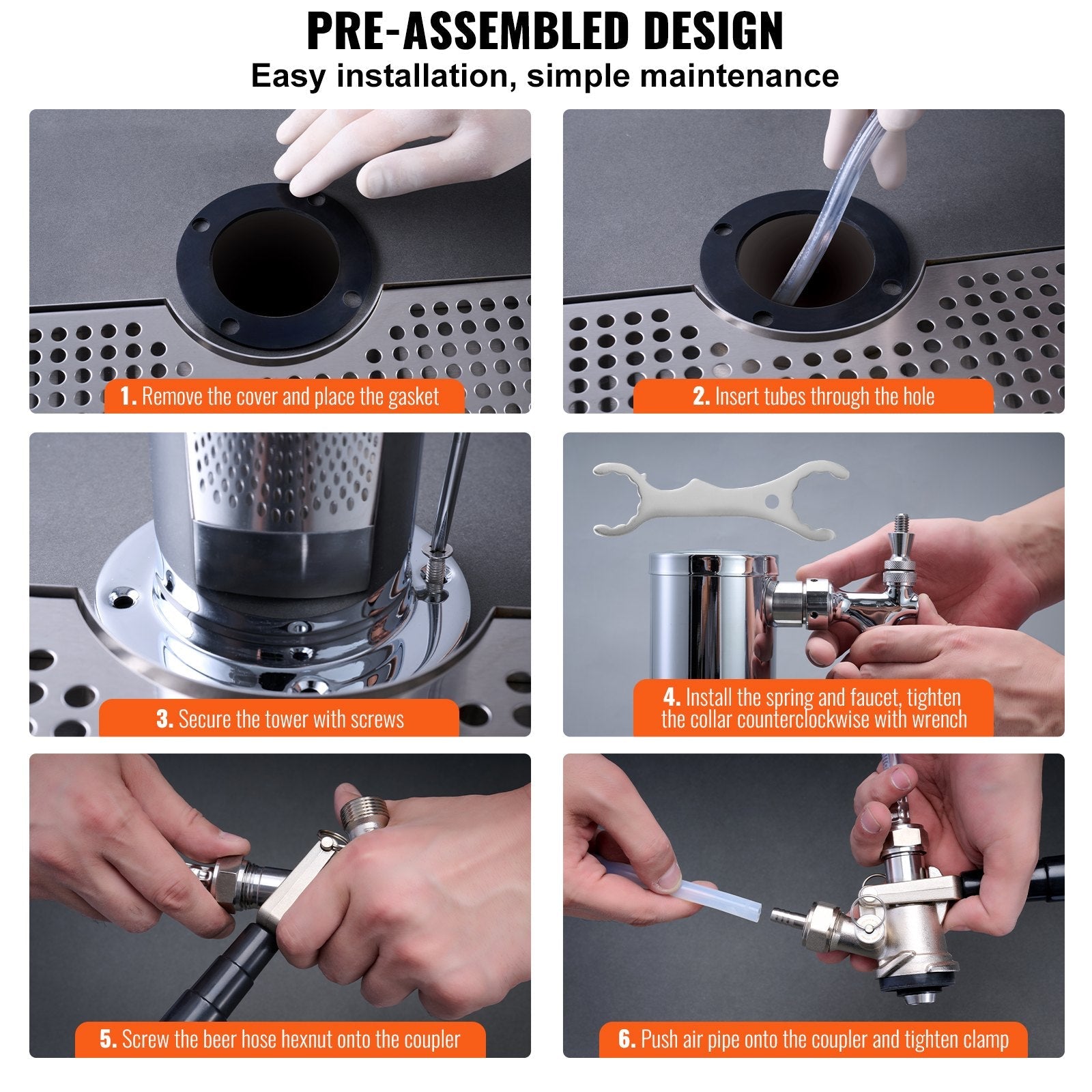 PRE-ASSEMBLED DESIGN
Easy installation, simple maintenance

1. Remove the cover and place the gasket

2. Insert tubes through the hole

3. Secure the tower with screws

4. Install the spring and faucet, tighten the collar counterclockwise with wrench

5. Screw the beer hose hexnut onto the coupler

6. Push air pipe onto the coupler and tighten clamp