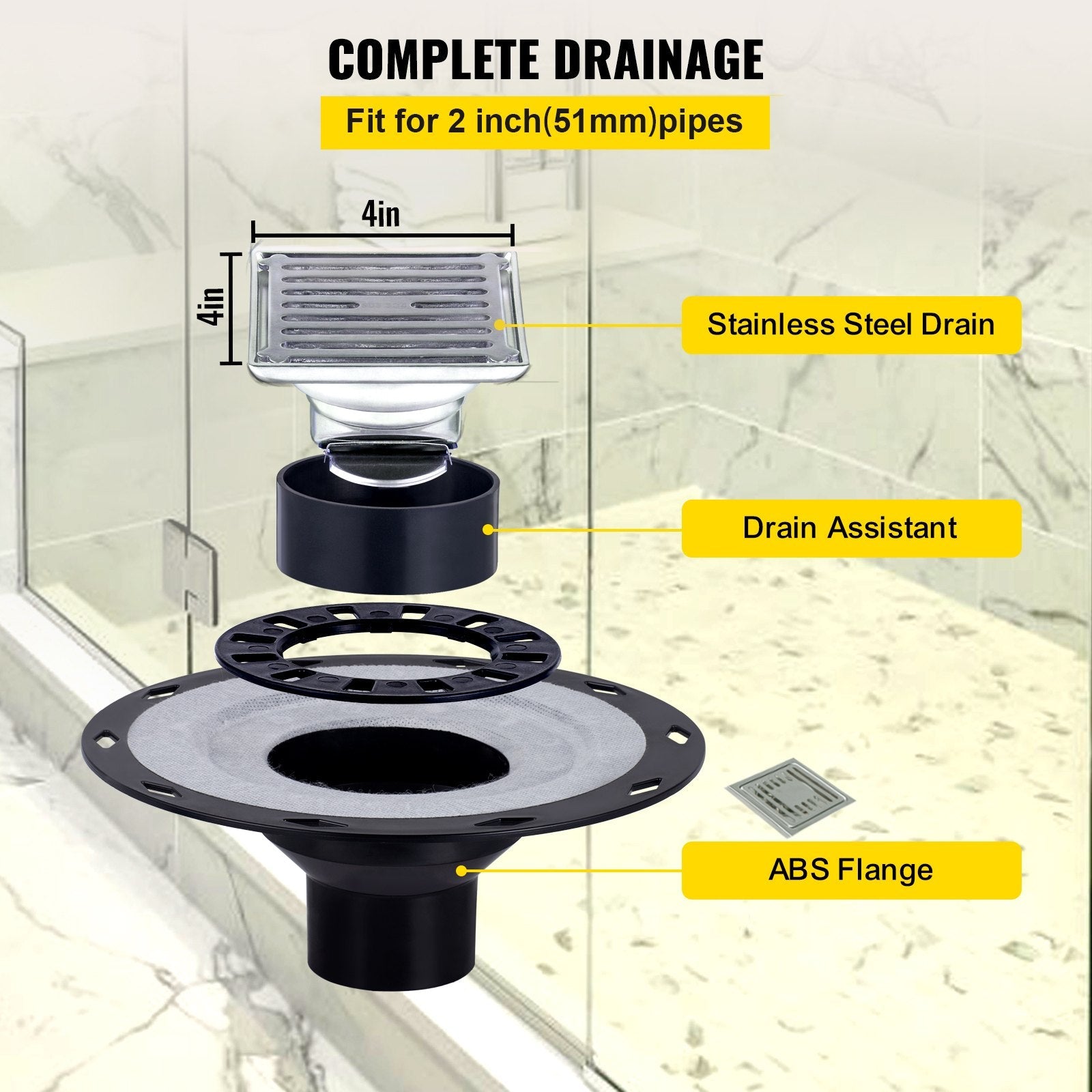 COMPLETE DRAINAGE

Fit for 2 inch(51mm)pipes

4in

4in

Stainless Steel Drain

Drain Assistant

ABS Flange