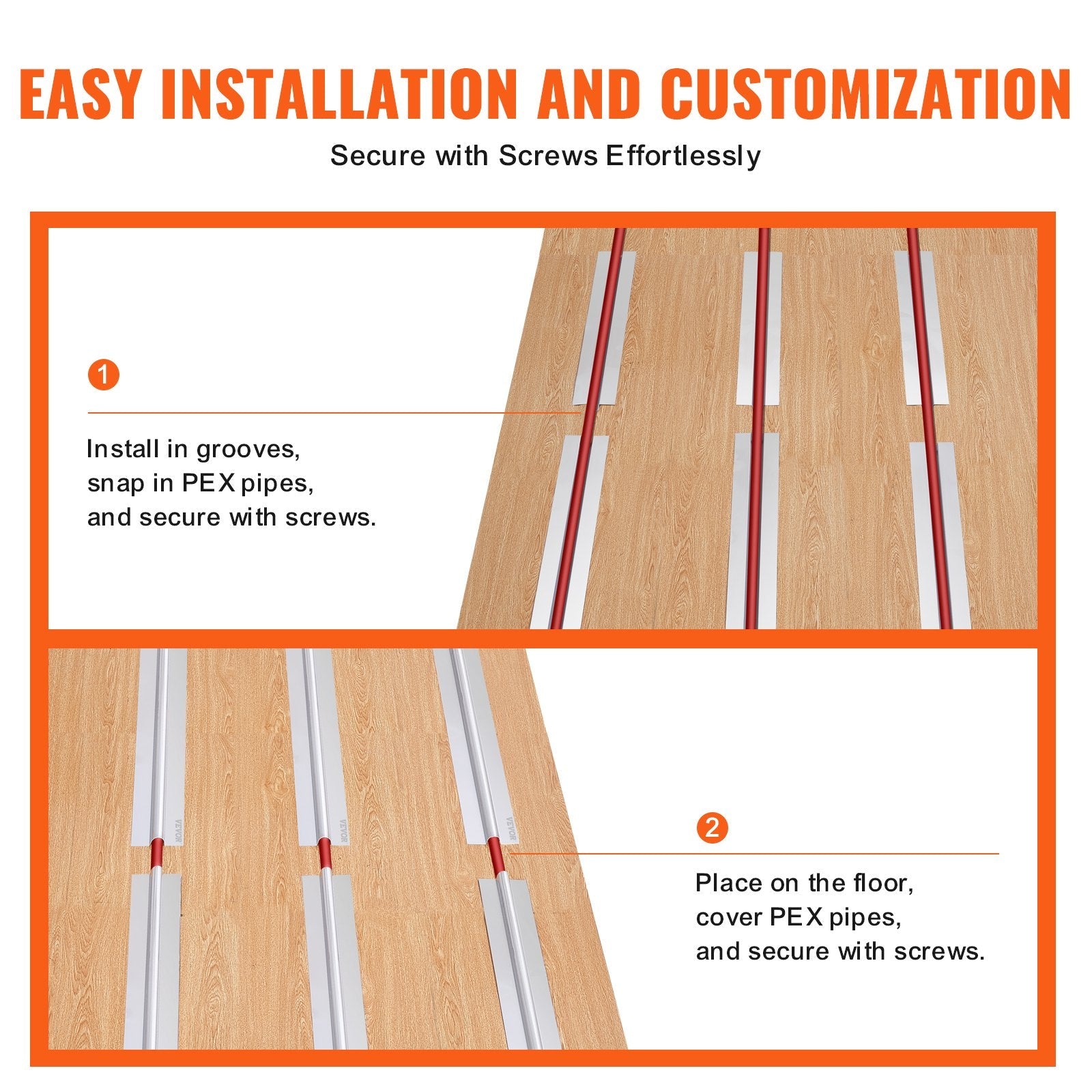 EASY INSTALLATION AND CUSTOMIZATION

Secure with Screws Effortlessly

1

Install in grooves, snap in PEX pipes, and secure with screws.

VEVOR

VEVOR

VEVOR

2

Place on the floor, cover PEX pipes, and secure with screws.