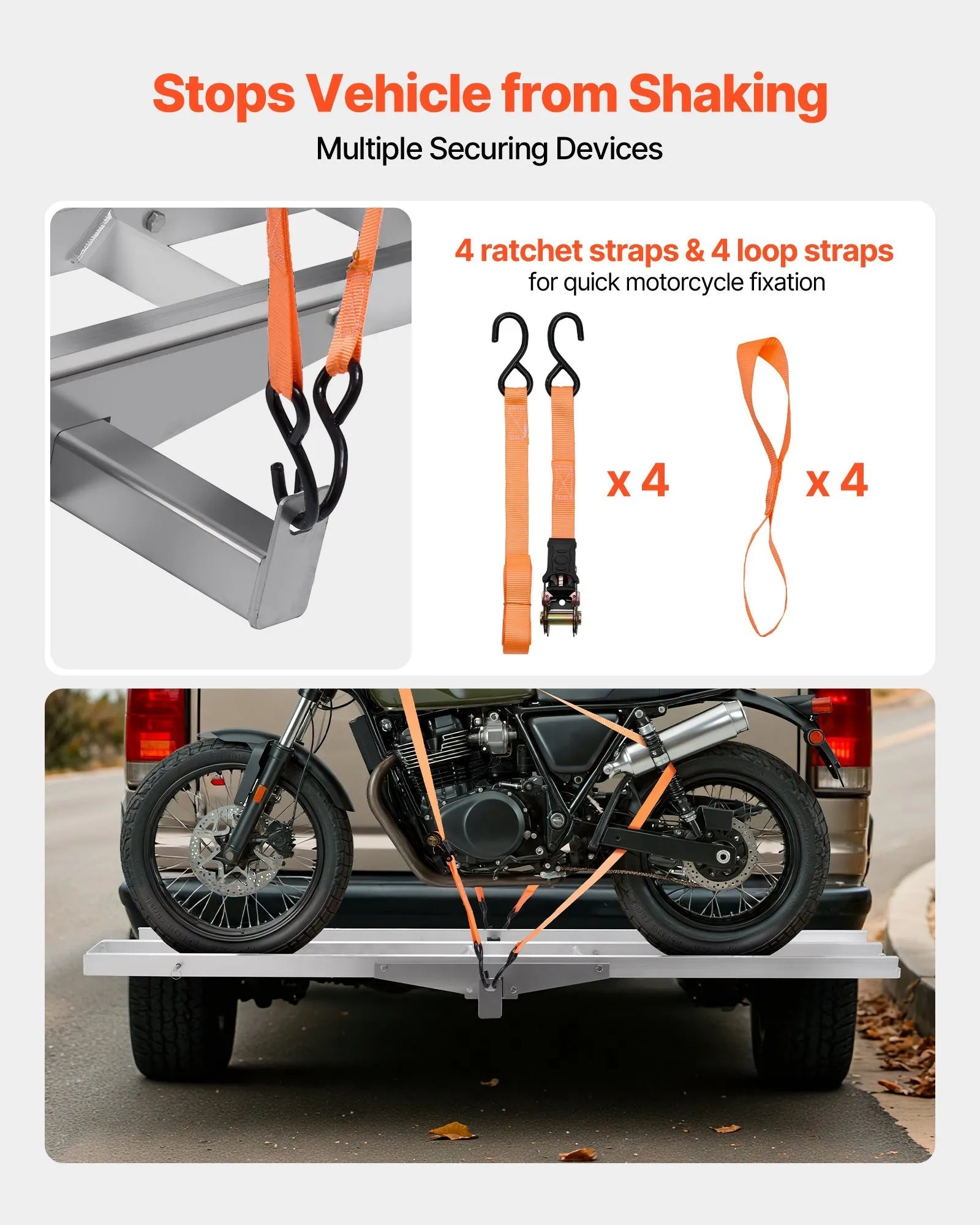 Stops Vehicle from Shaking

Multiple Securing Devices

4 ratchet straps & 4 loop straps
for quick motorcycle fixation

x 4

x 4