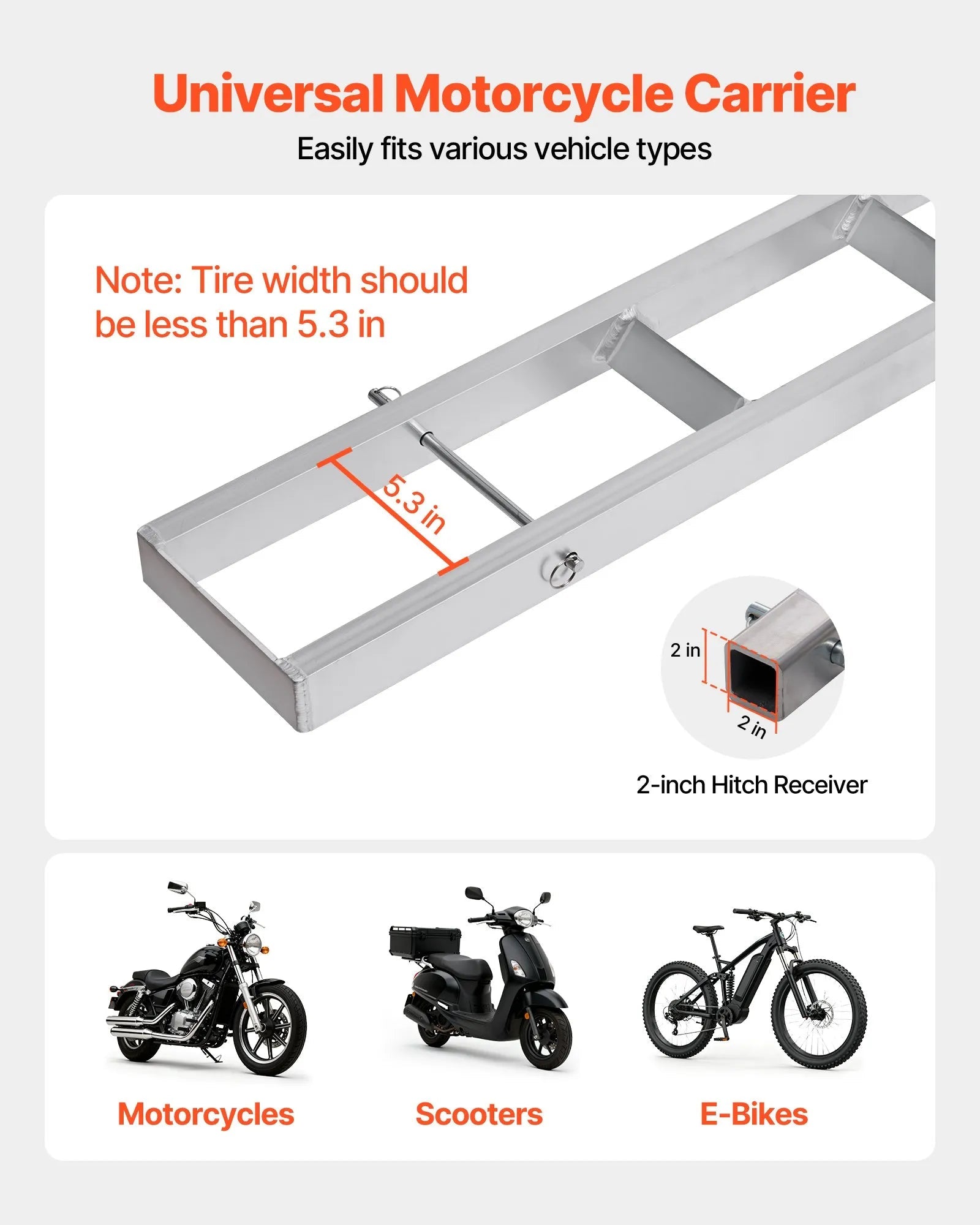 Universal Motorcycle Carrier

Easily fits various vehicle types

Note: Tire width should be less than 5.3 in

5.3 in

2 in

2 in

2-inch Hitch Receiver

Motorcycles

Scooters

E-Bikes