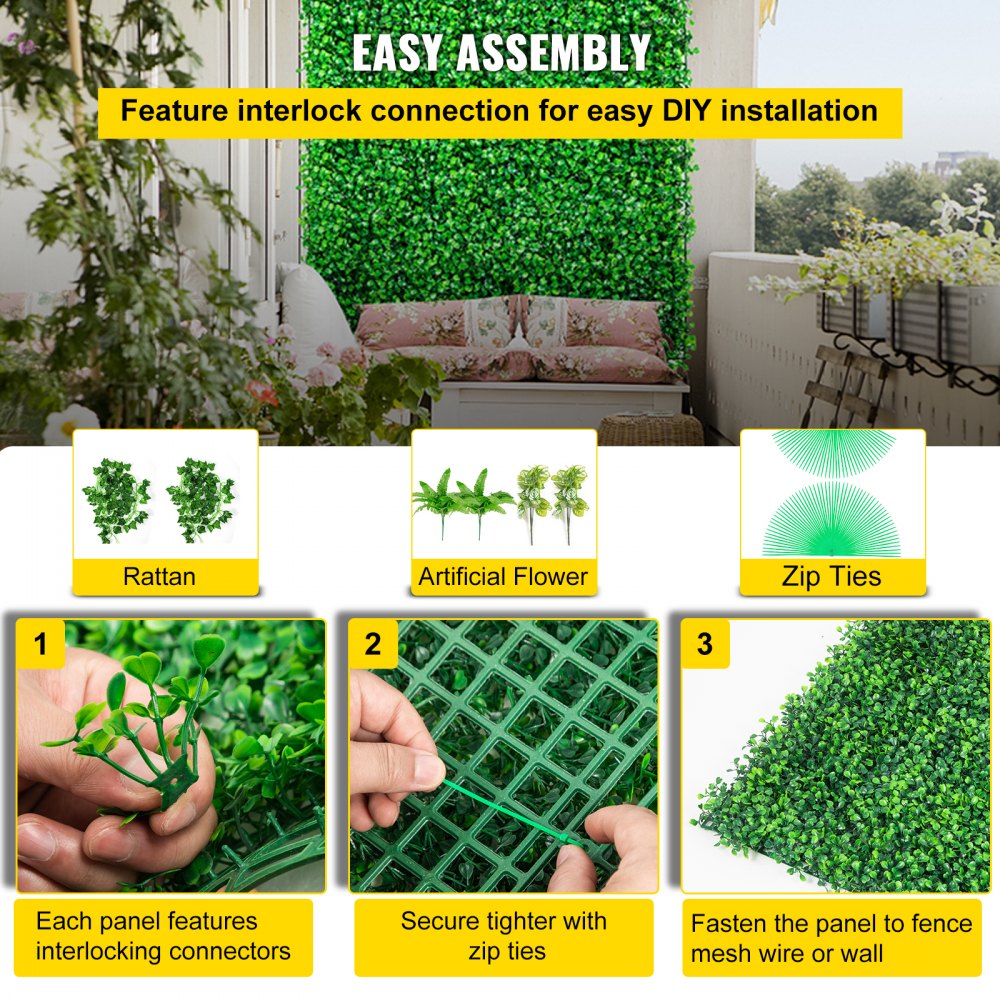 EASY ASSEMBLY

Feature interlock connection for easy DIY installation

Rattan

Artificial Flower

Zip Ties

1

Each panel features interlocking connectors

2

Secure tighter with zip ties

3

Fasten the panel to fence mesh wire or wall