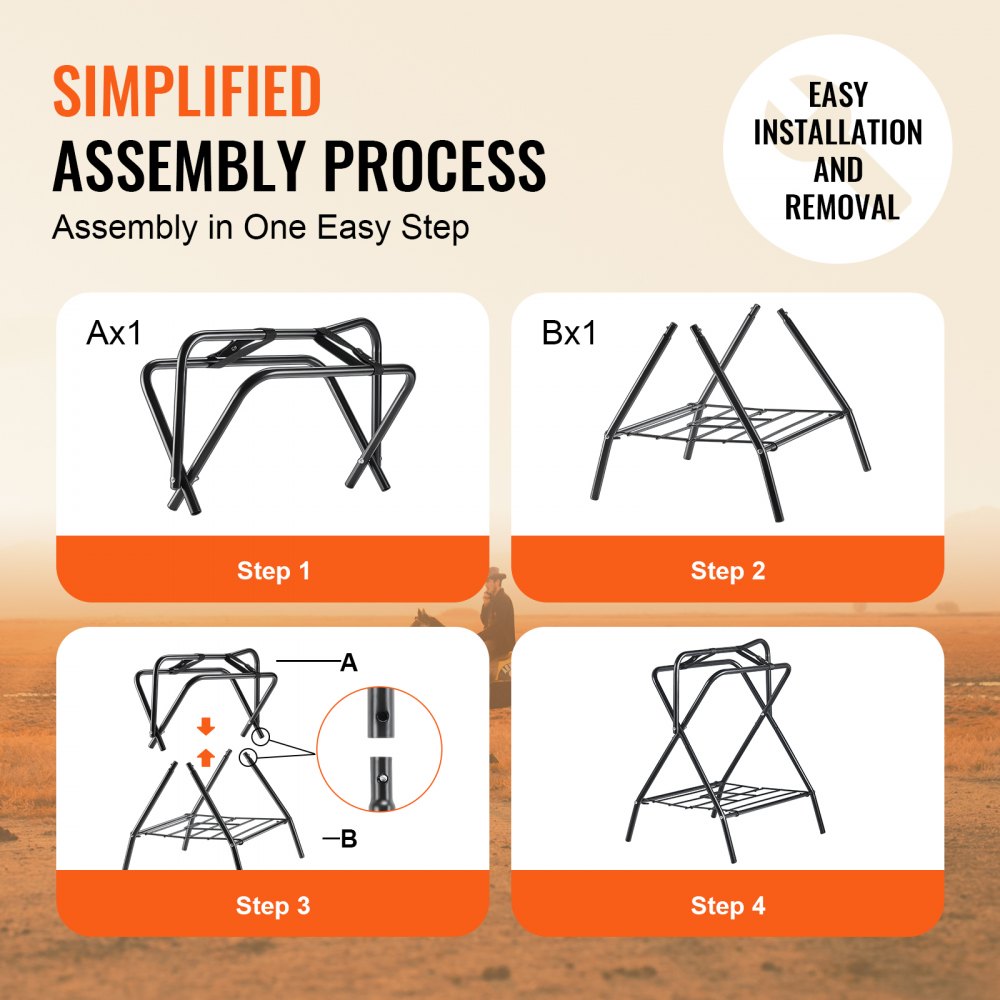 SIMPLIFIED
ASSEMBLY PROCESS
Assembly in One Easy Step

EASY INSTALLATION AND REMOVAL

Ax1

Step 1

Bx1

Step 2

A

B

Step 3

Step 4