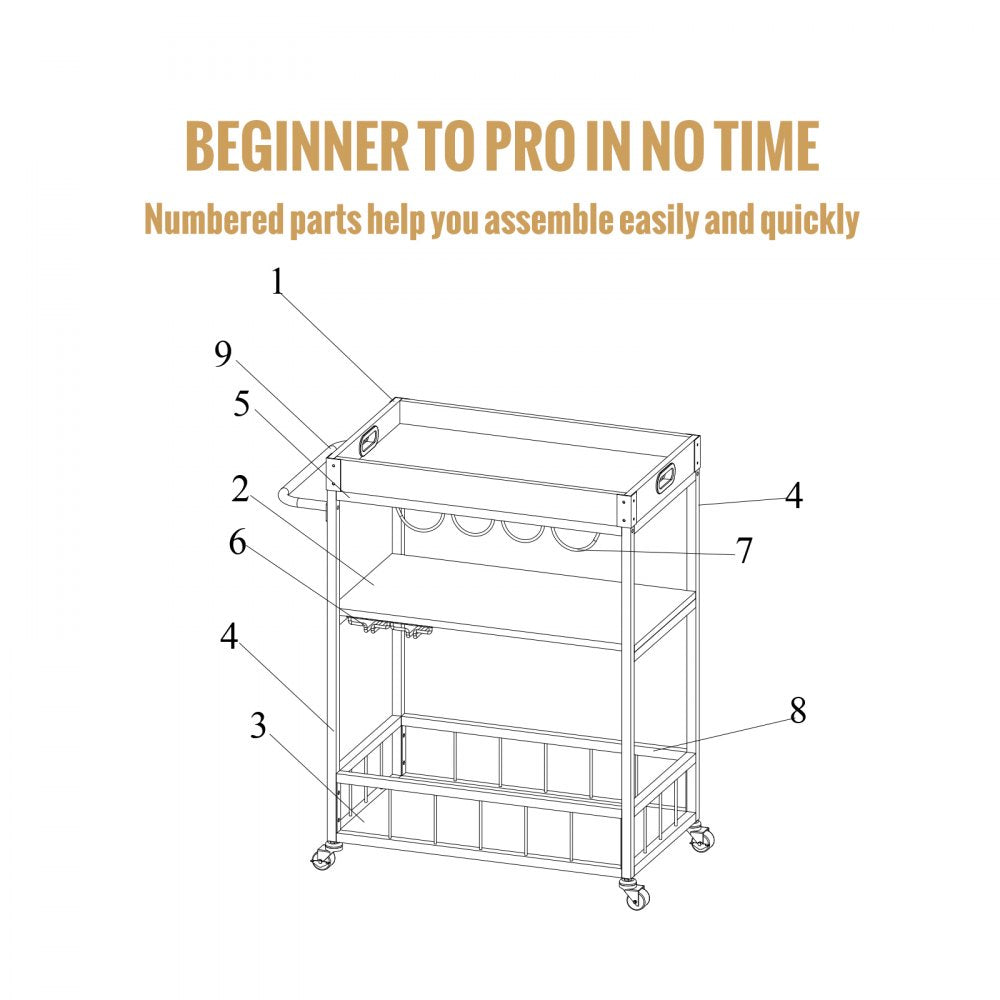 BEGINNER TO PRO IN NO TIME

Numbered parts help you assemble easily and quickly

1
9
5
2
6
4
3
4
7
8