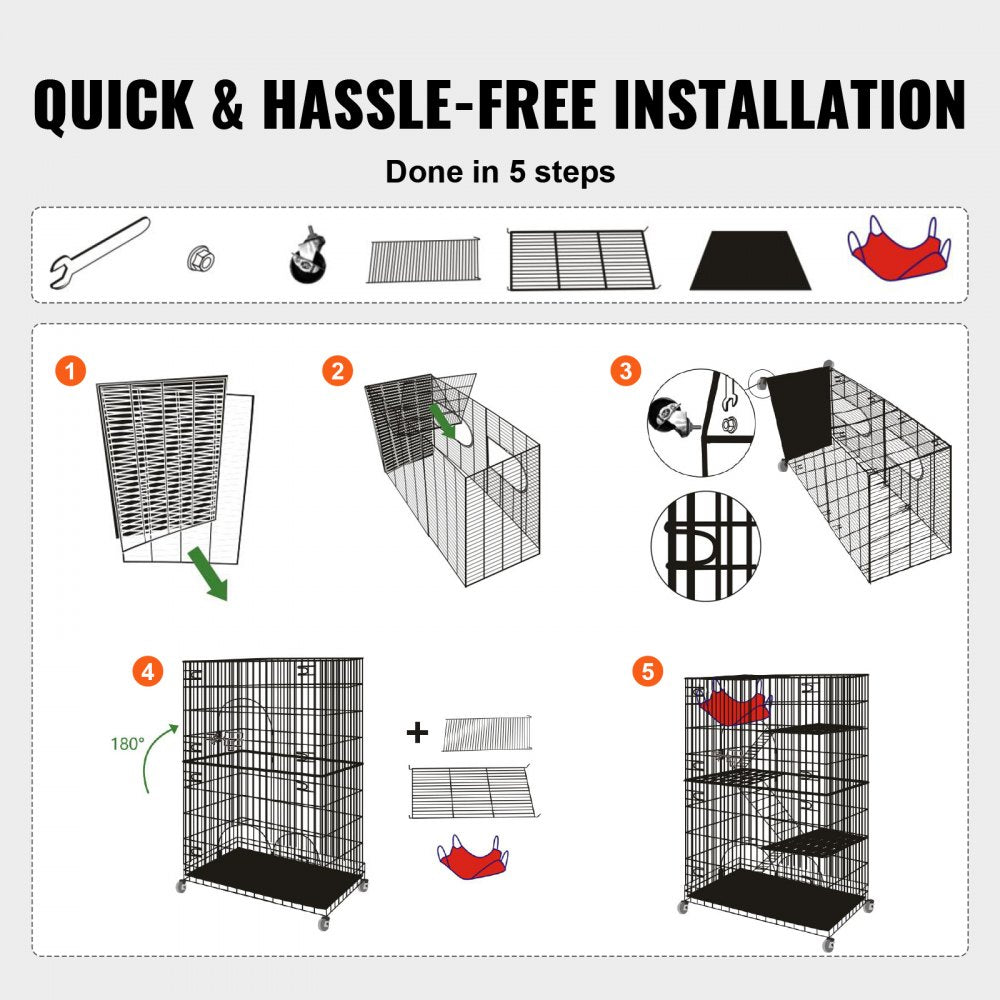 QUICK & HASSLE-FREE INSTALLATION

Done in 5 steps

1

2

3

4

180°

+

5