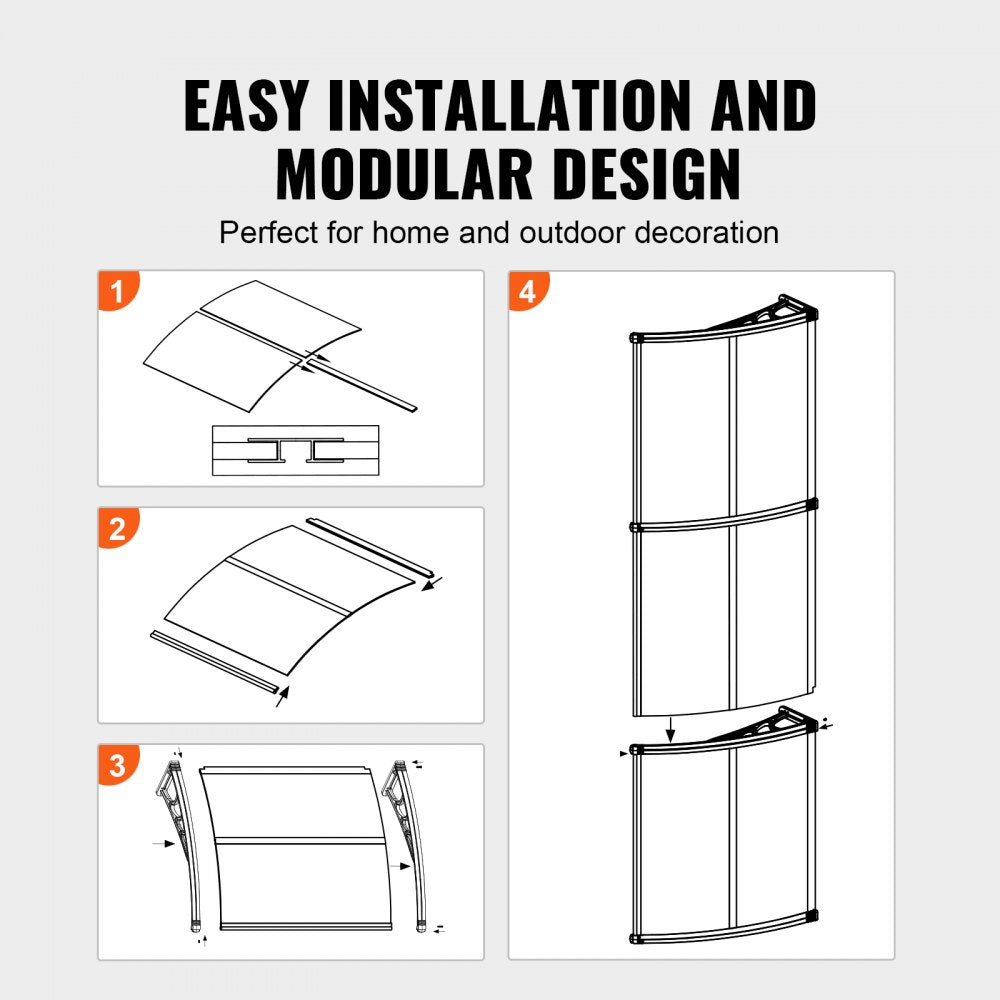 EASY INSTALLATION AND MODULAR DESIGN

Perfect for home and outdoor decoration

1

2

3

4