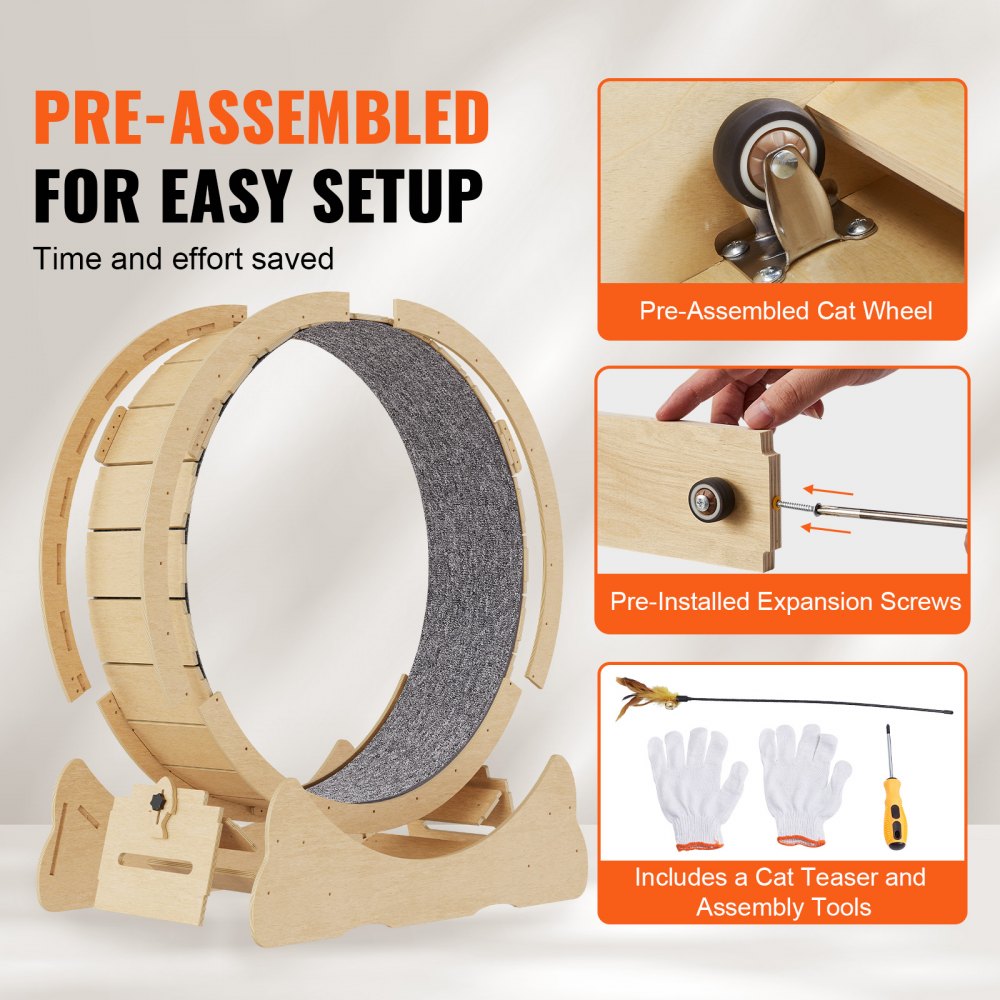 PRE-ASSEMBLED
FOR EASY SETUP
Time and effort saved

Pre-Assembled Cat Wheel

Pre-Installed Expansion Screws

Includes a Cat Teaser and Assembly Tools