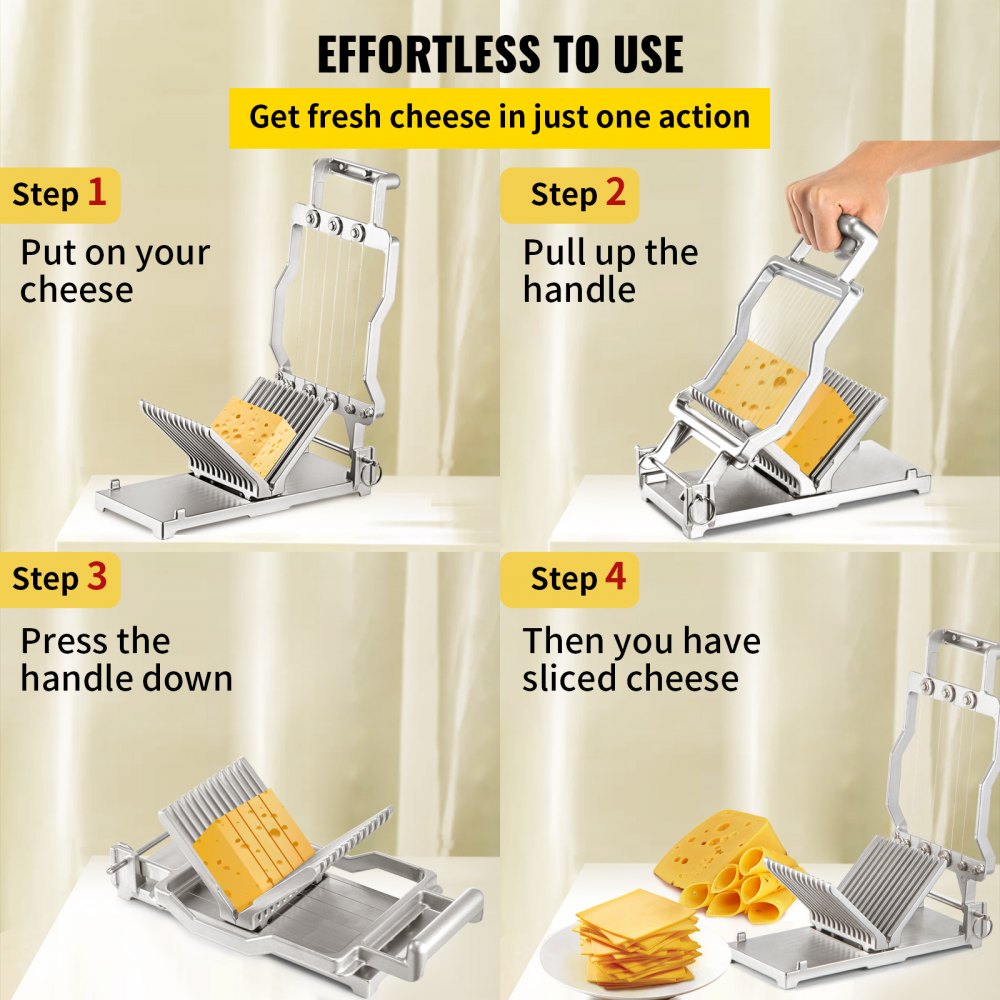 EFFORTLESS TO USE

Get fresh cheese in just one action

Step 1

Put on your cheese

Step 2

Pull up the handle

Step 3

Press the handle down

Step 4

Then you have sliced cheese