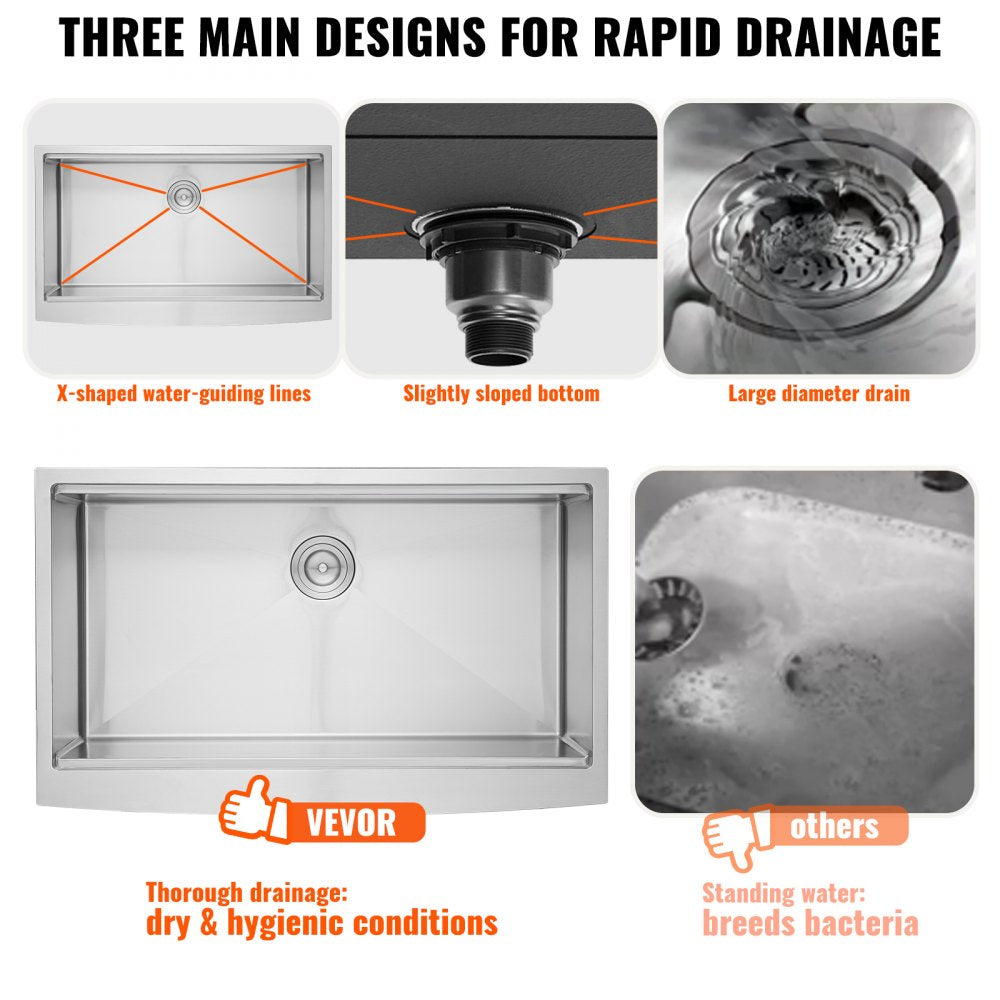 THREE MAIN DESIGNS FOR RAPID DRAINAGE

X-shaped water-guiding lines

Slightly sloped bottom

Large diameter drain

VEVOR

Thorough drainage:
dry & hygienic conditions

others

Standing water:
breeds bacteria