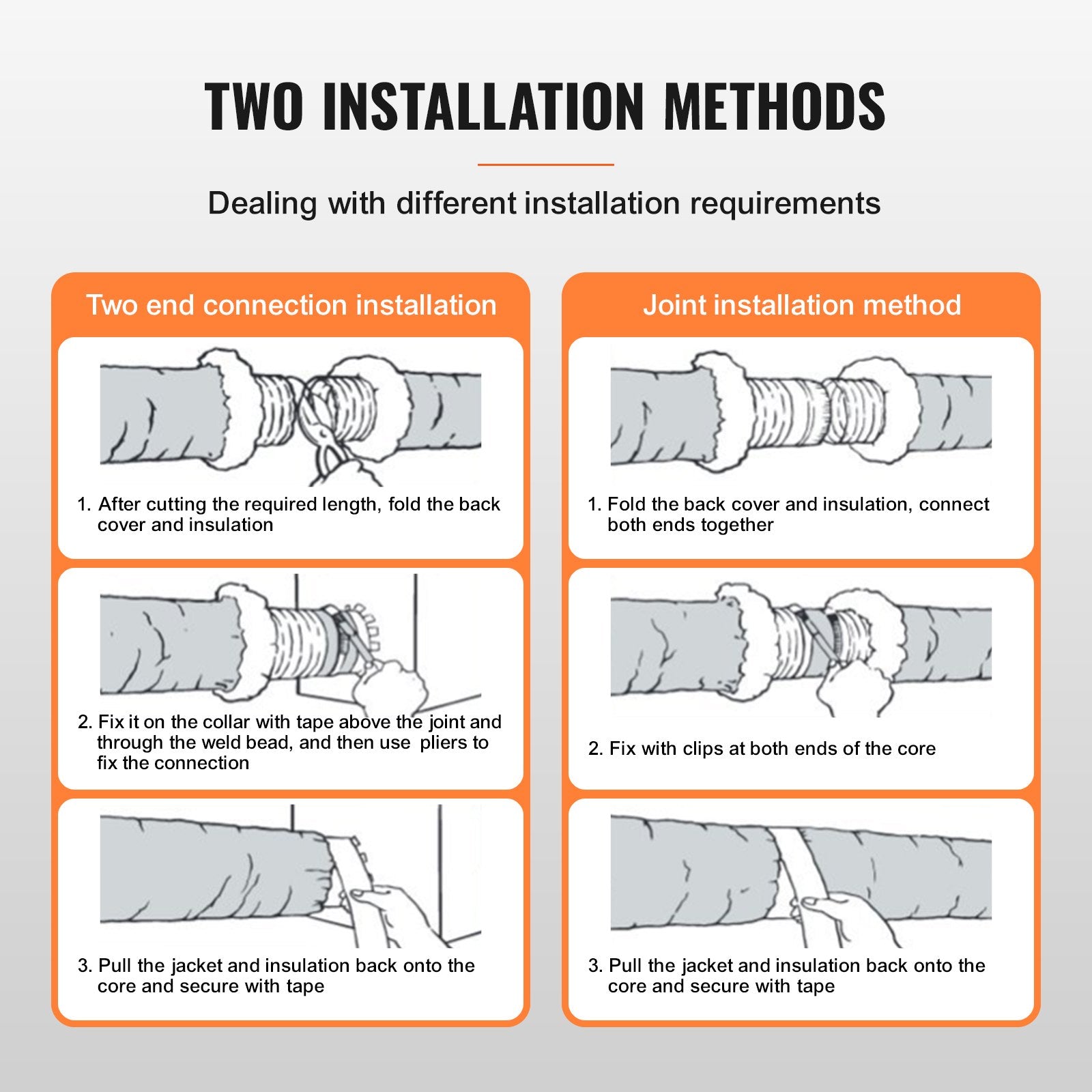 TWO INSTALLATION METHODS

Dealing with different installation requirements

Two end connection installation

1. After cutting the required length, fold the back cover and insulation

2. Fix it on the collar with tape above the joint and through the weld bead, and then use pliers to fix the connection

3. Pull the jacket and insulation back onto the core and secure with tape

Joint installation method

1. Fold the back cover and insulation, connect both ends together

2. Fix with clips at both ends of the core

3. Pull the jacket and insulation back onto the core and secure with tape