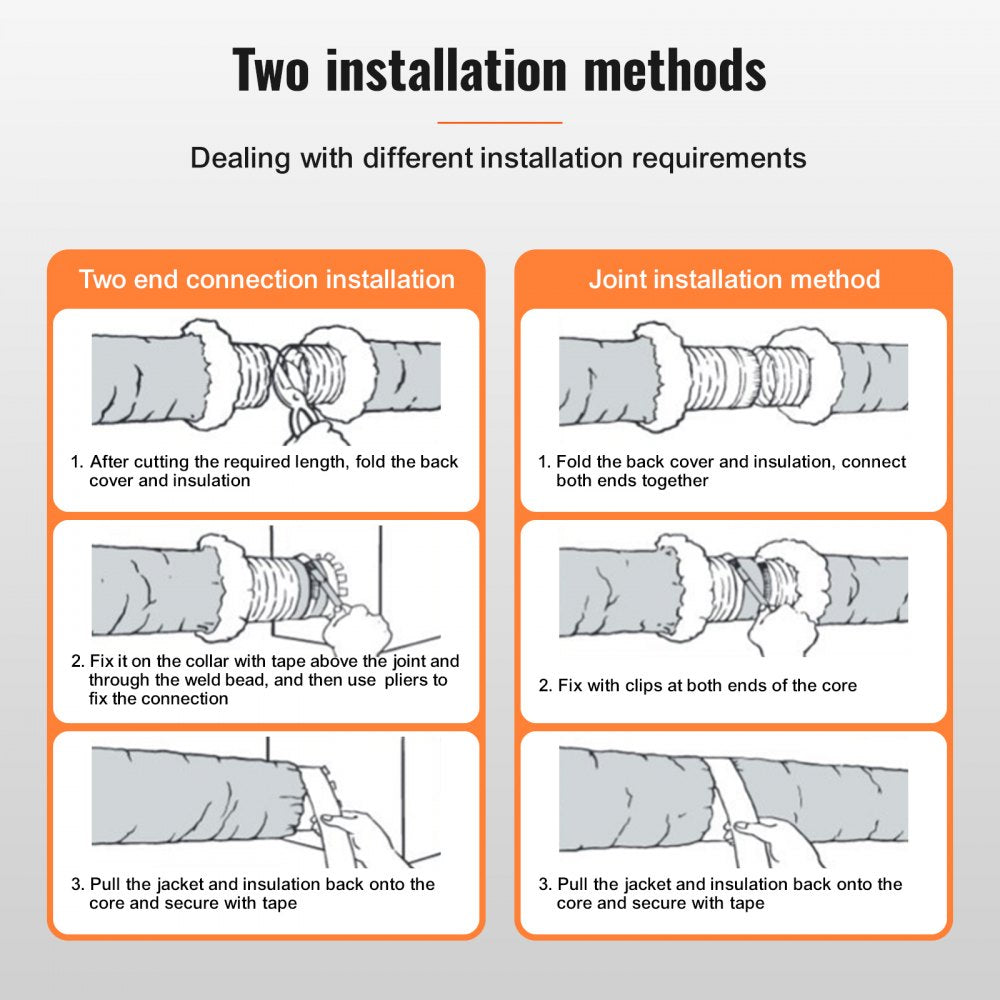 Two installation methods

Dealing with different installation requirements

Two end connection installation

1. After cutting the required length, fold the back cover and insulation

2. Fix it on the collar with tape above the joint and through the weld bead, and then use pliers to fix the connection

3. Pull the jacket and insulation back onto the core and secure with tape

Joint installation method

1. Fold the back cover and insulation, connect both ends together

2. Fix with clips at both ends of the core

3. Pull the jacket and insulation back onto the core and secure with tape