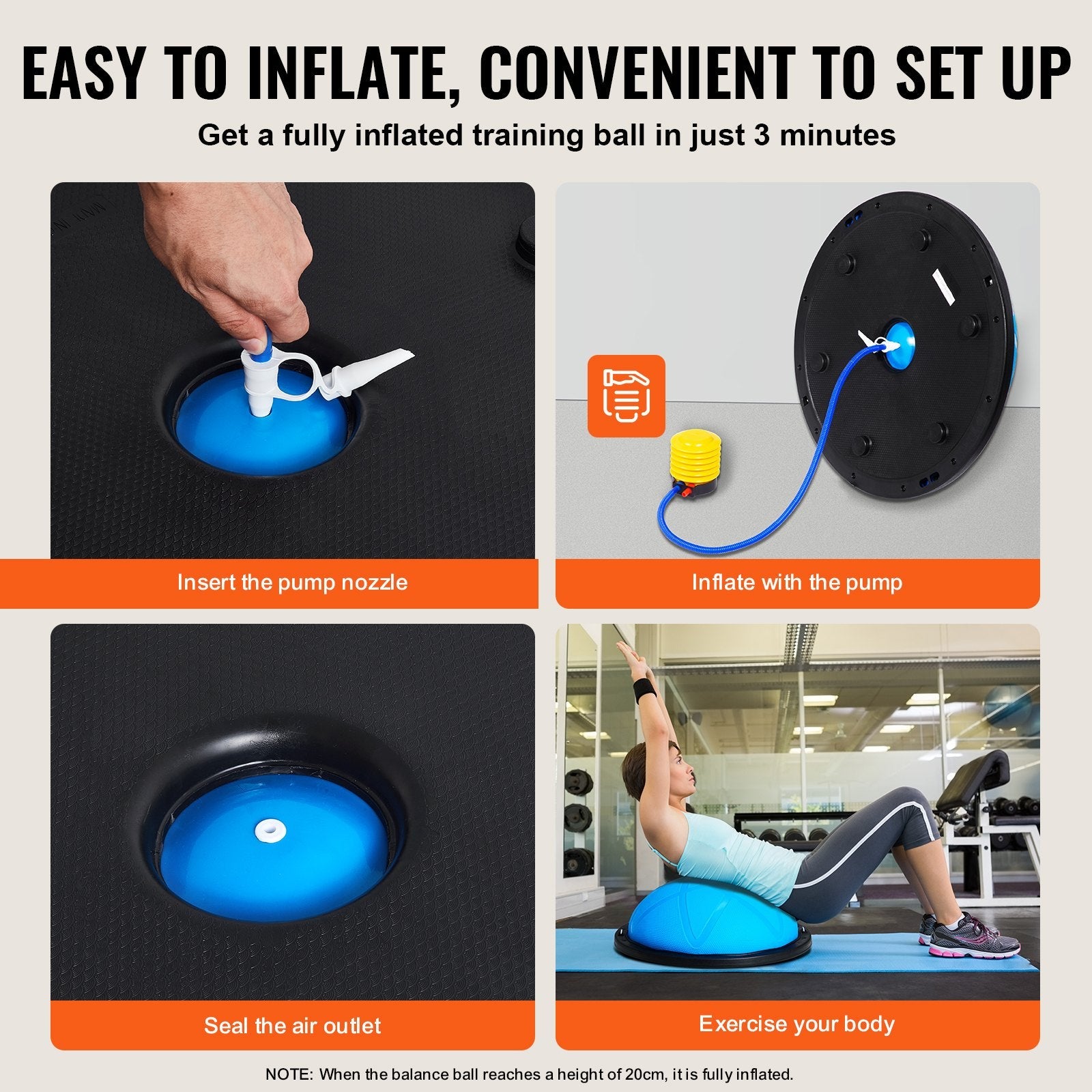 EASY TO INFLATE, CONVENIENT TO SET UP

Get a fully inflated training ball in just 3 minutes

Insert the pump nozzle

Inflate with the pump

Seal the air outlet

Exercise your body

NOTE: When the balance ball reaches a height of 20cm, it is fully inflated.