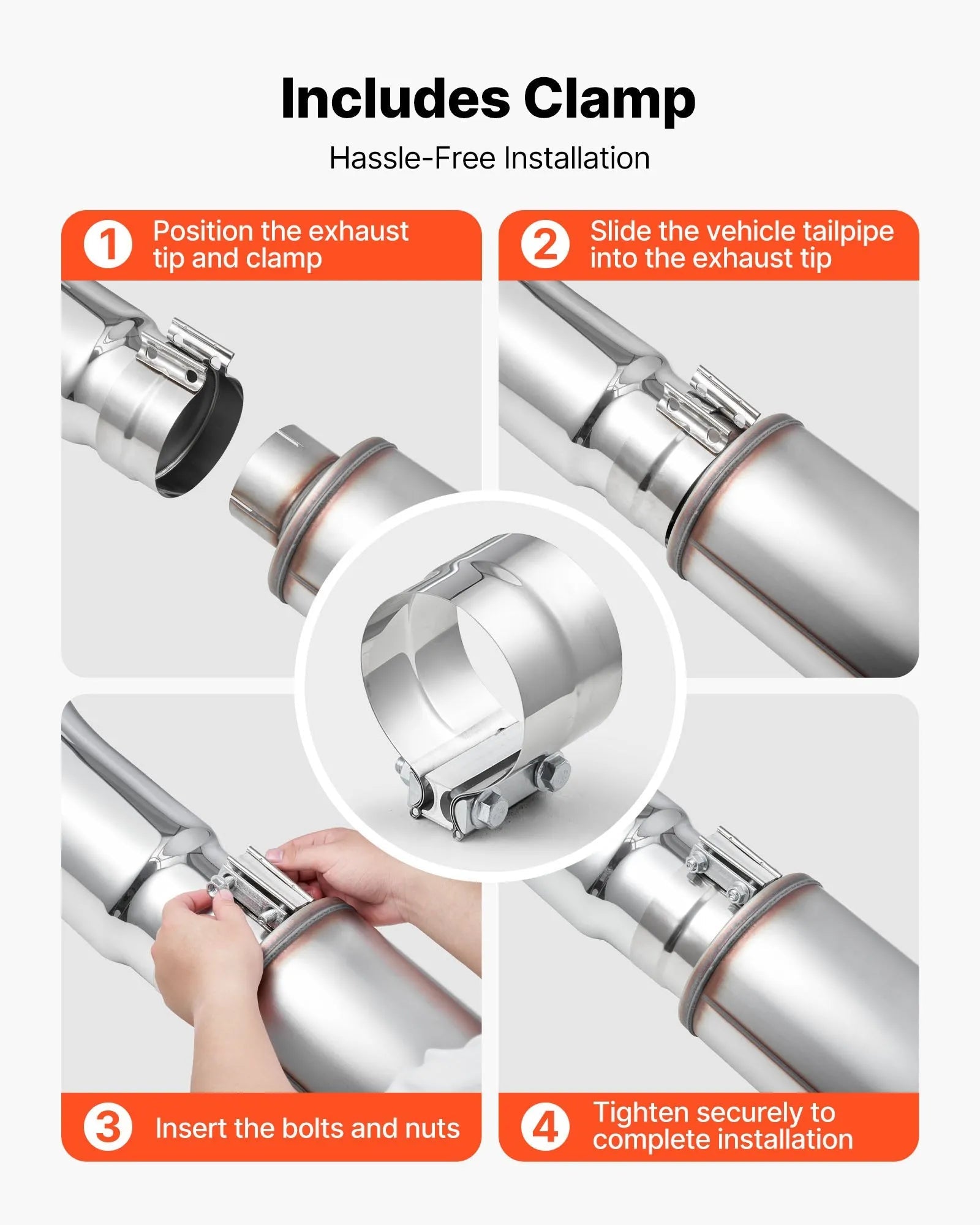 Includes Clamp

Hassle-Free Installation

1 Position the exhaust tip and clamp

2 Slide the vehicle tailpipe into the exhaust tip

3 Insert the bolts and nuts

4 Tighten securely to complete installation