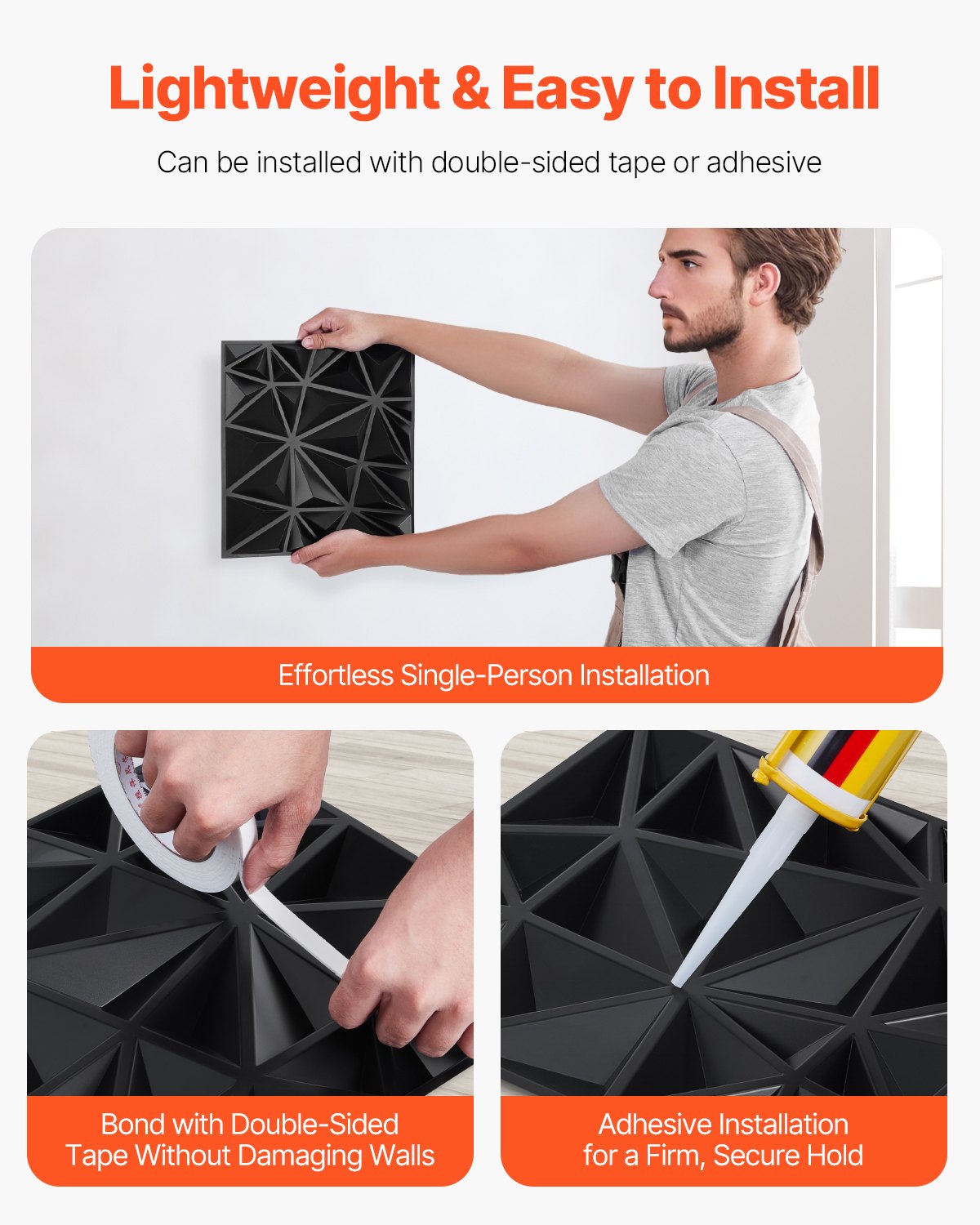 Lightweight & Easy to Install

Can be installed with double-sided tape or adhesive

Effortless Single-Person Installation

Bond with Double-Sided Tape Without Damaging Walls

Adhesive Installation for a Firm, Secure Hold