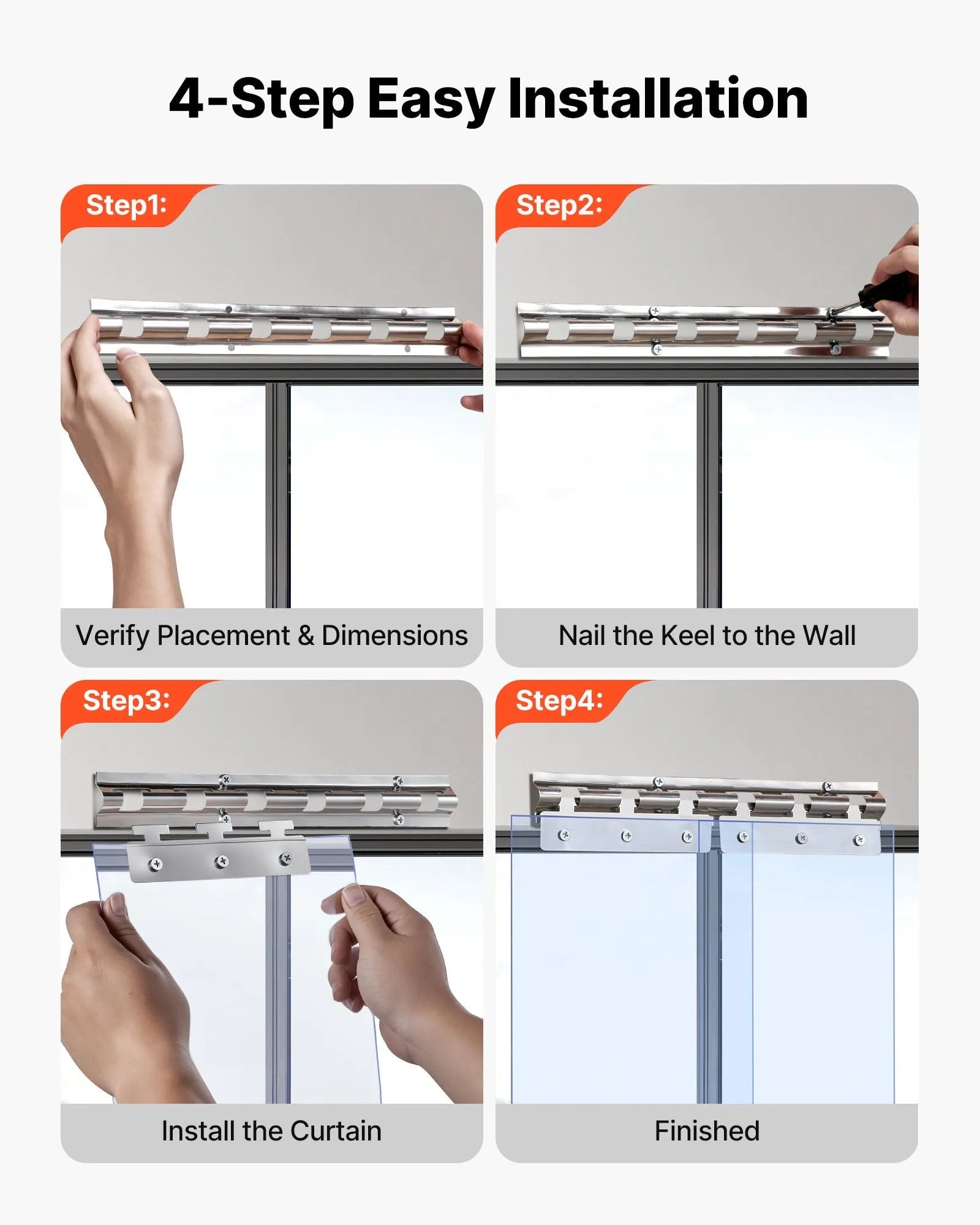 4-Step Easy Installation

Step1:

Verify Placement & Dimensions

Step2:

Nail the Keel to the Wall

Step3:

Install the Curtain

Step4:

Finished