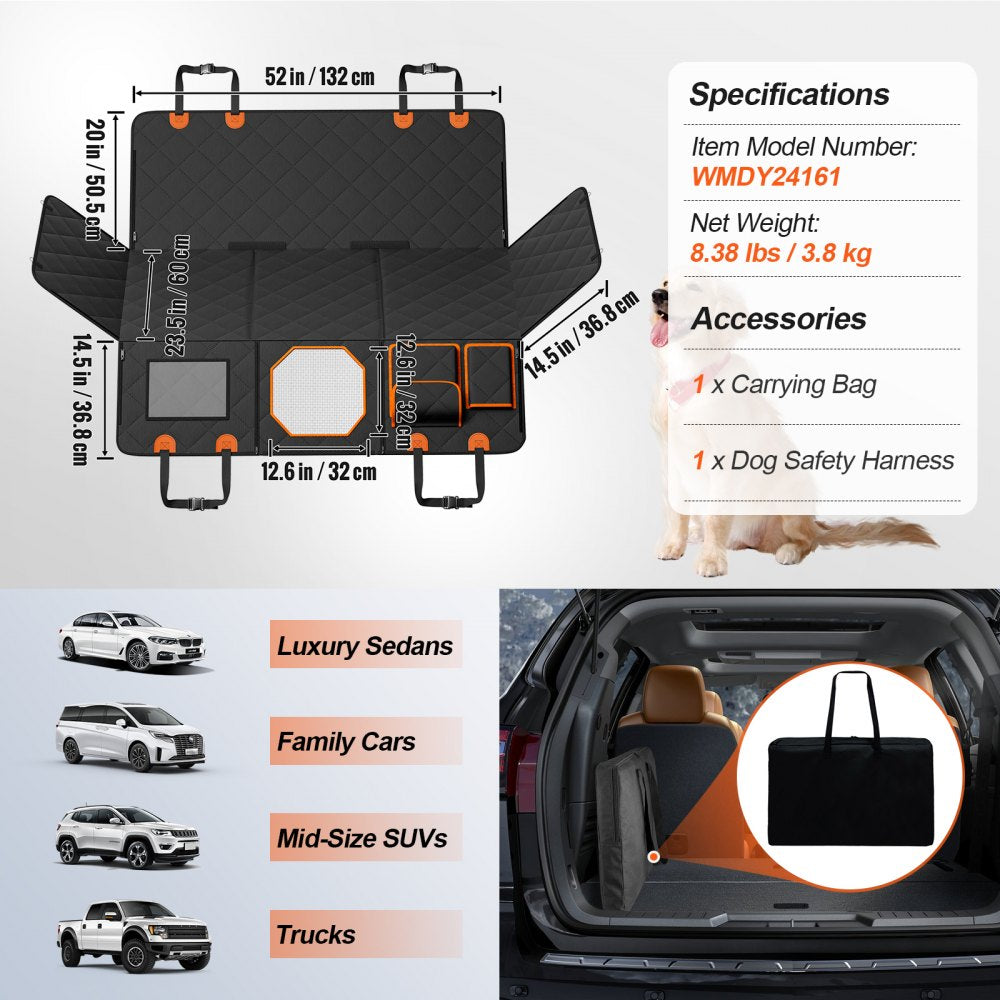 52 in / 132 cm

20 in / 50.5 cm

23.5 in / 60 cm

14.5 in / 36.8 cm

12.6 in / 32 cm

12.6 in / 32 cm

14.5 in / 36.8 cm

Specifications

Item Model Number:
WMDY24161

Net Weight:
8.38 lbs / 3.8 kg

Accessories

1 x Carrying Bag

1 x Dog Safety Harness

Luxury Sedans

Family Cars

Mid-Size SUVs

Trucks