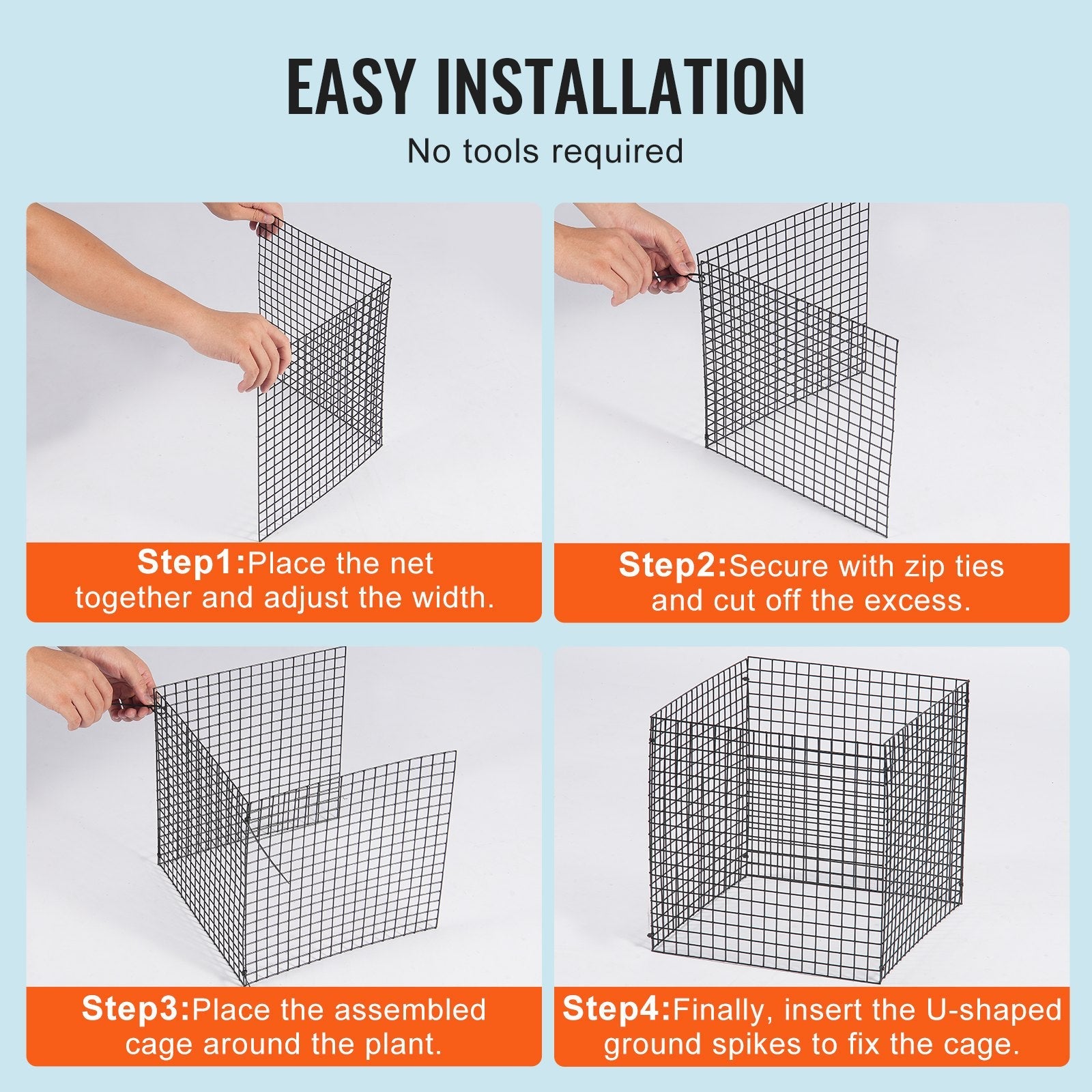 EASY INSTALLATION

No tools required

Step1:Place the net together and adjust the width.

Step2:Secure with zip ties and cut off the excess.

Step3:Place the assembled cage around the plant.

Step4:Finally, insert the U-shaped ground spikes to fix the cage.