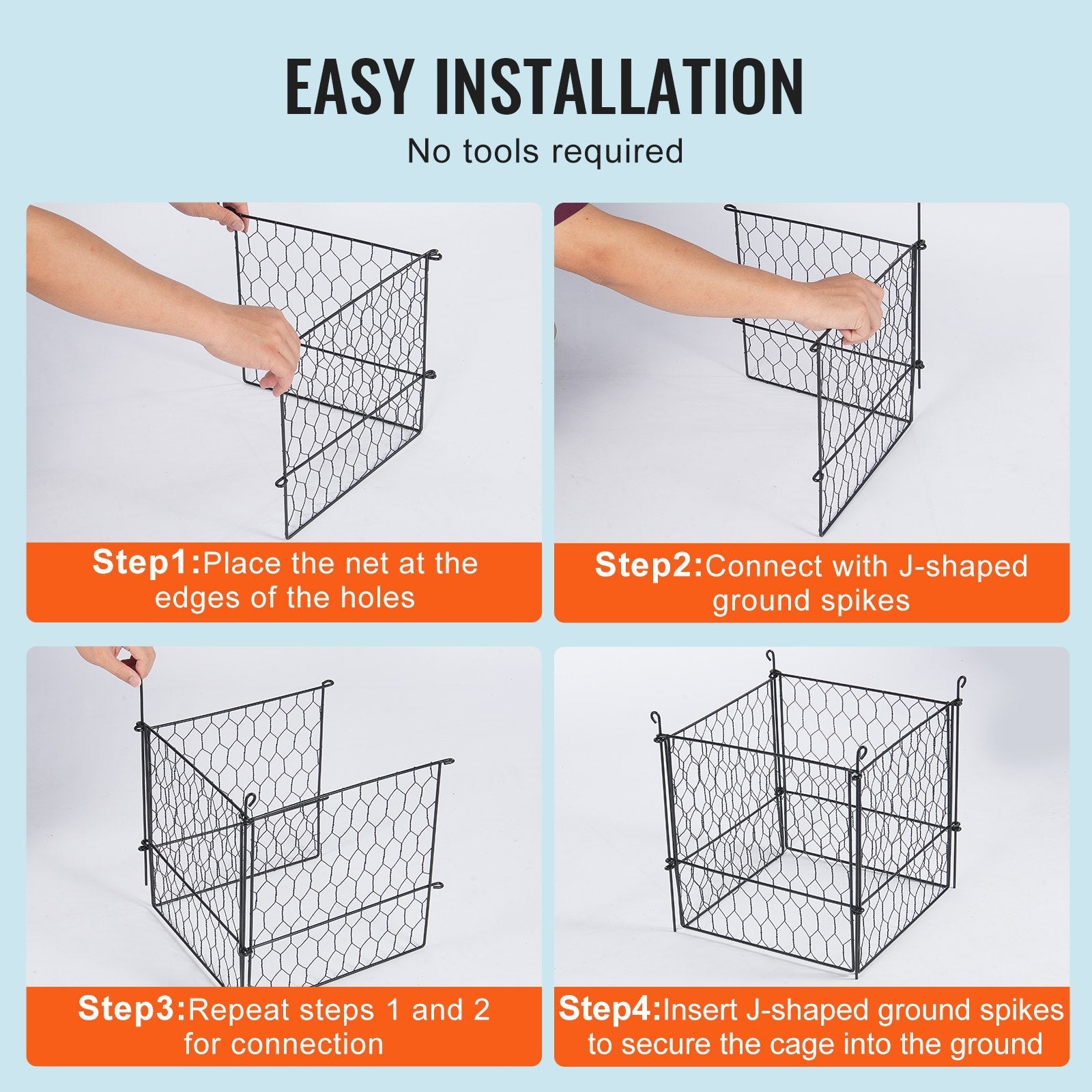 EASY INSTALLATION

No tools required

Step1:Place the net at the edges of the holes

Step2:Connect with J-shaped ground spikes

Step3:Repeat steps 1 and 2 for connection

Step4:Insert J-shaped ground spikes to secure the cage into the ground