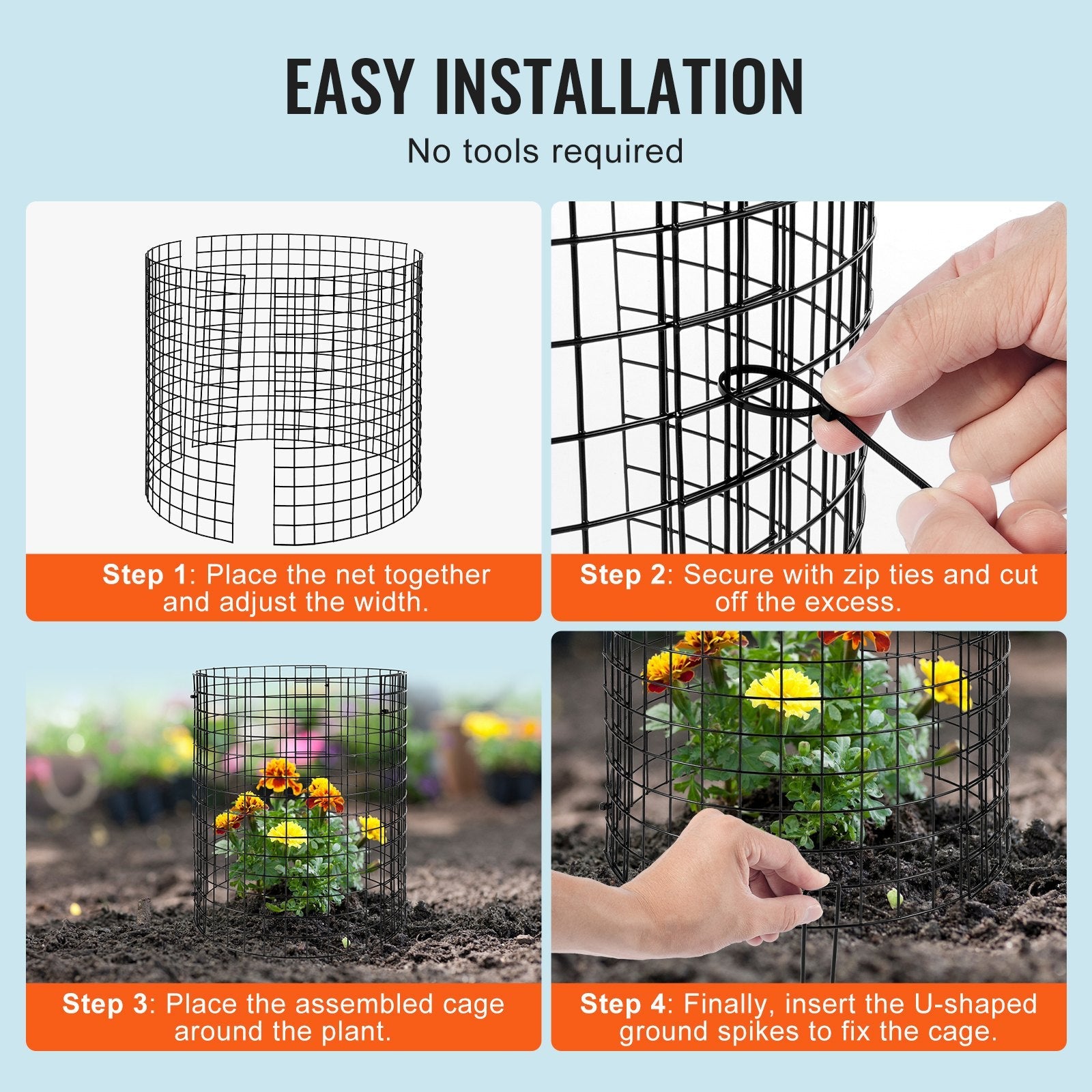 EASY INSTALLATION

No tools required

Step 1: Place the net together and adjust the width.

Step 2: Secure with zip ties and cut off the excess.

Step 3: Place the assembled cage around the plant.

Step 4: Finally, insert the U-shaped ground spikes to fix the cage.