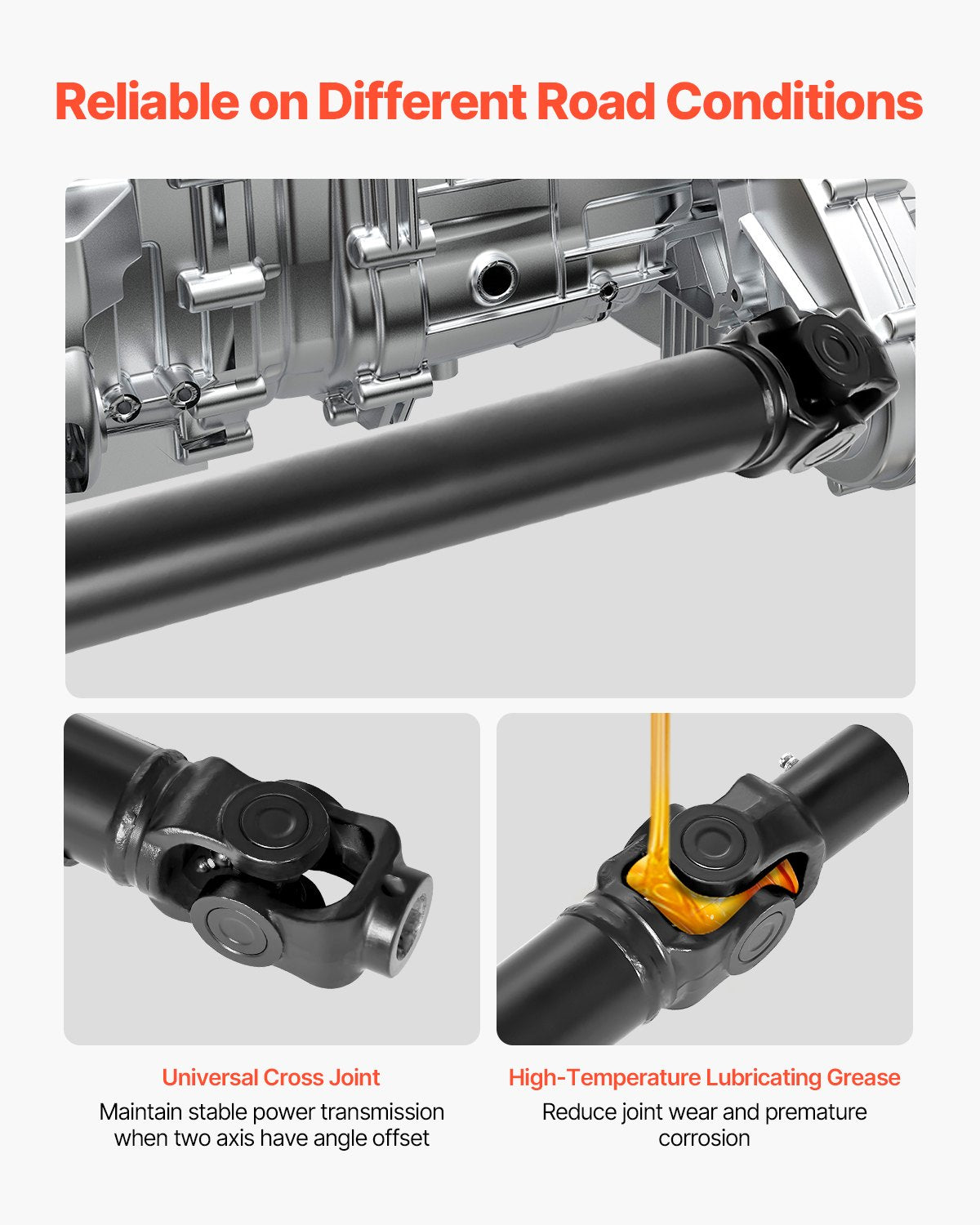 Reliable on Different Road Conditions

Universal Cross Joint

Maintain stable power transmission when two axis have angle offset

High-Temperature Lubricating Grease

Reduce joint wear and premature corrosion