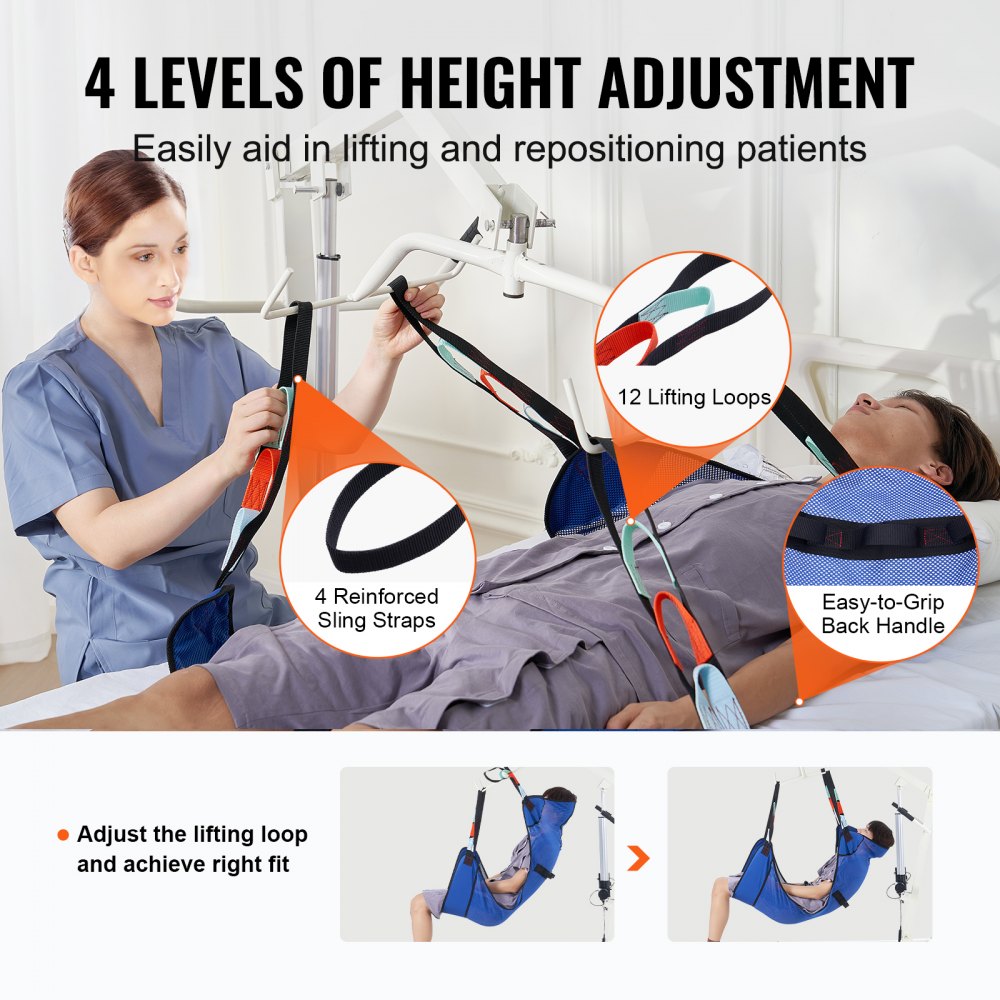 4 LEVELS OF HEIGHT ADJUSTMENT

Easily aid in lifting and repositioning patients

12 Lifting Loops

4 Reinforced Sling Straps

Easy-to-Grip Back Handle

Adjust the lifting loop and achieve right fit