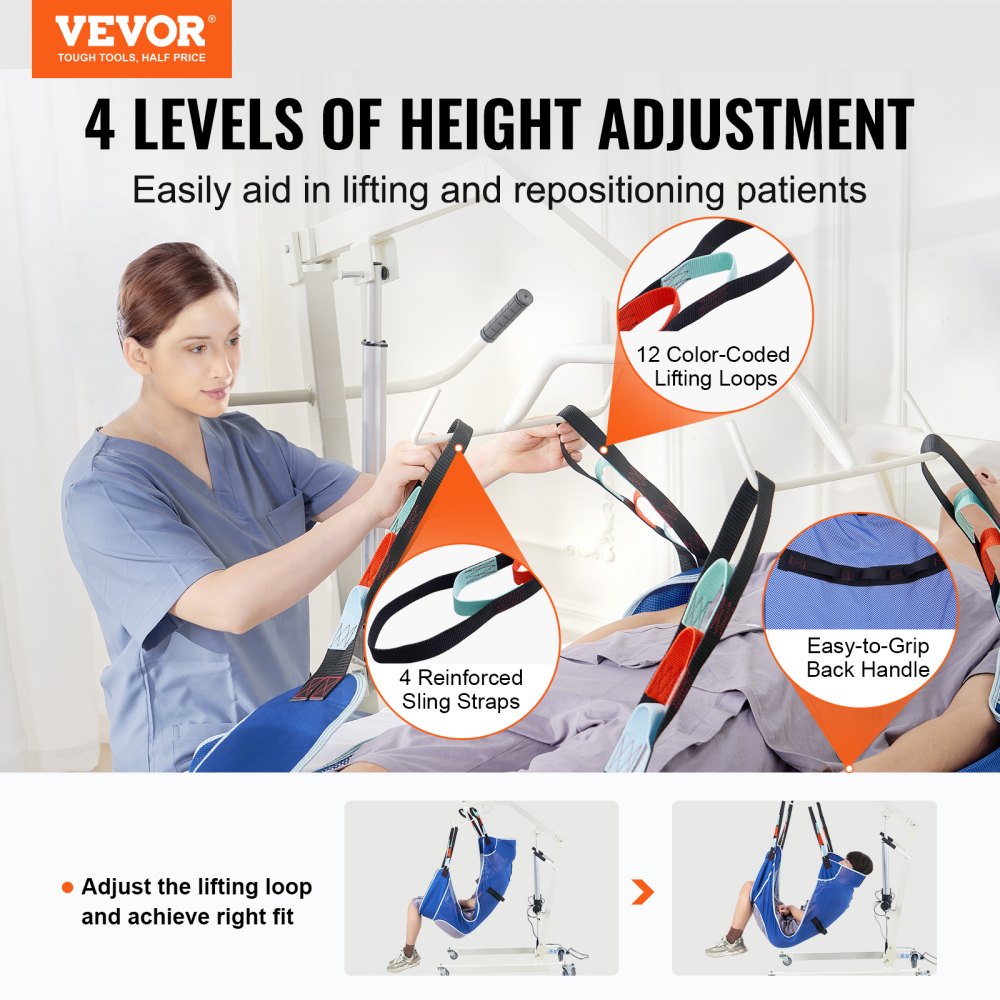 VEVOR®
TOUGH TOOLS, HALF PRICE

4 LEVELS OF HEIGHT ADJUSTMENT

Easily aid in lifting and repositioning patients

12 Color-Coded Lifting Loops

4 Reinforced Sling Straps

Easy-to-Grip Back Handle

Adjust the lifting loop and achieve right fit