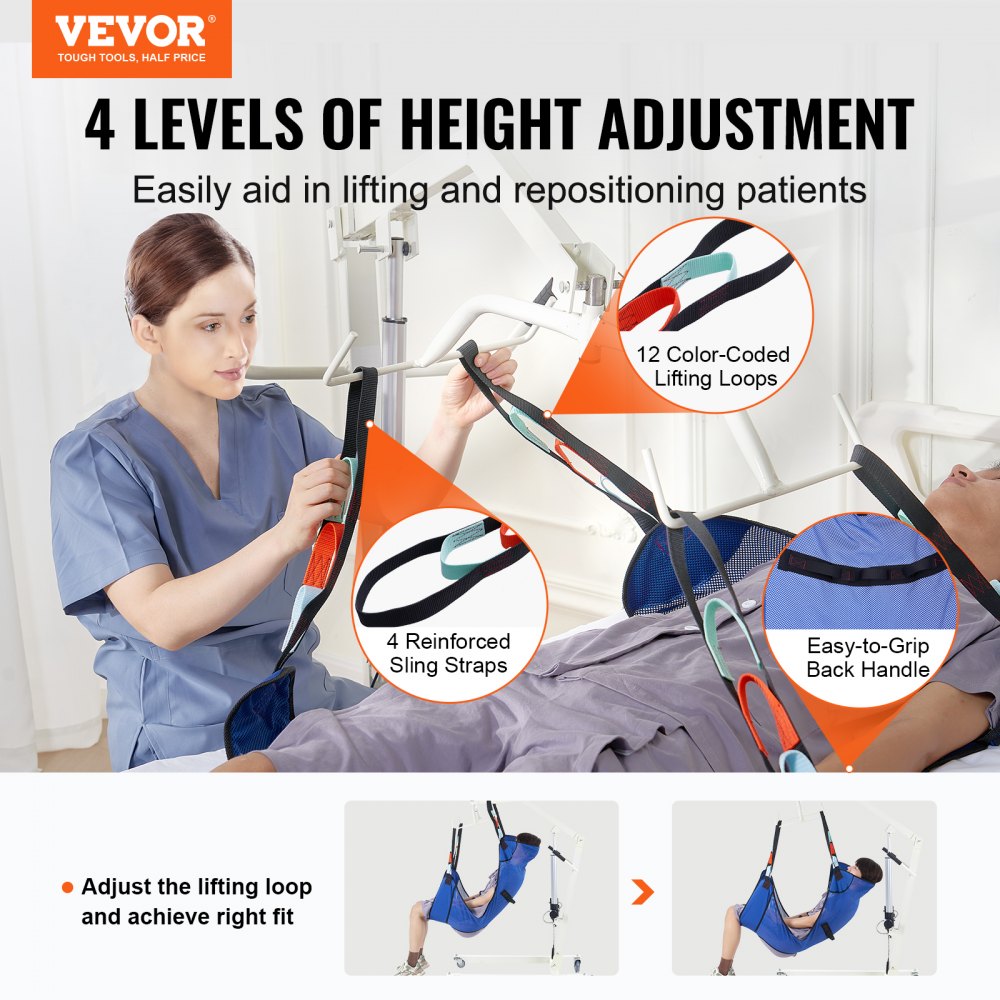 VEVOR®
TOUGH TOOLS, HALF PRICE

4 LEVELS OF HEIGHT ADJUSTMENT

Easily aid in lifting and repositioning patients

12 Color-Coded Lifting Loops

4 Reinforced Sling Straps

Easy-to-Grip Back Handle

Adjust the lifting loop and achieve right fit