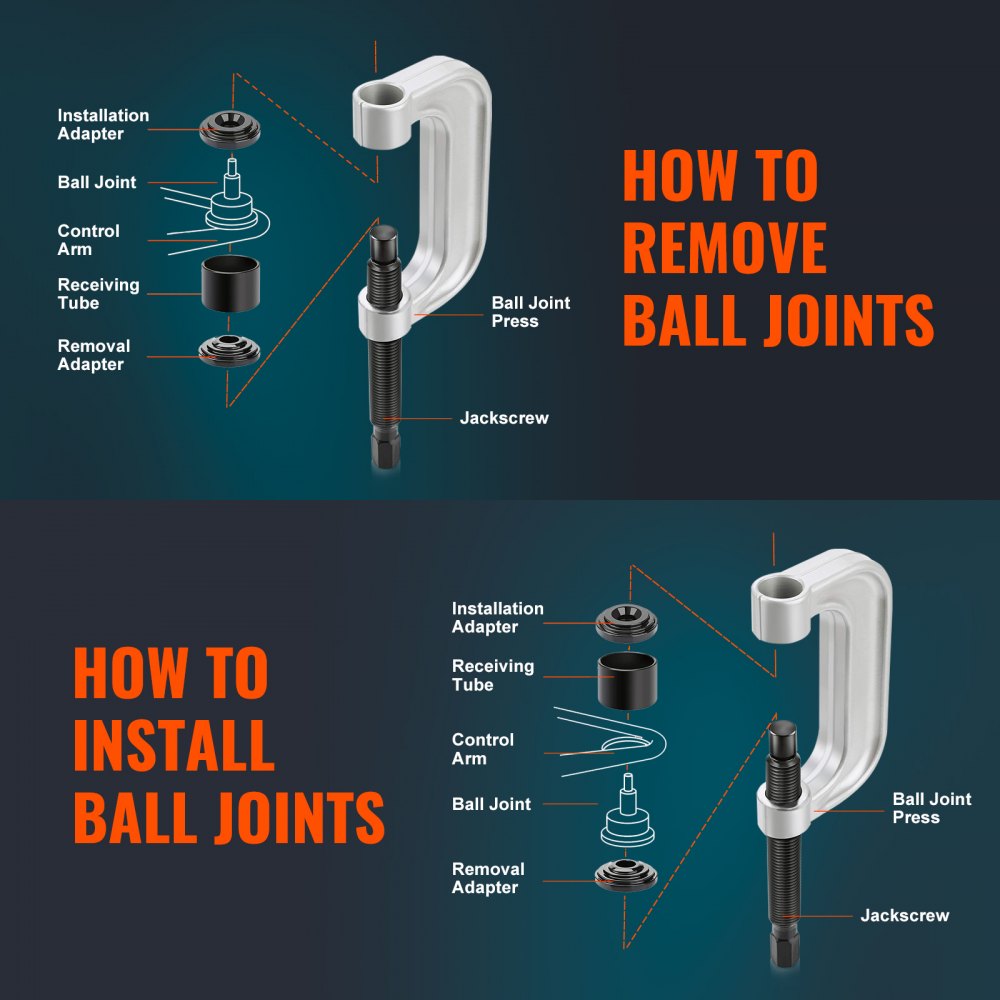 Installation Adapter

Ball Joint

Control Arm

Receiving Tube

Removal Adapter

Ball Joint Press

Jackscrew

HOW TO REMOVE BALL JOINTS

HOW TO INSTALL BALL JOINTS

Installation Adapter

Receiving Tube

Control Arm

Ball Joint

Removal Adapter

Ball Joint Press

Jackscrew