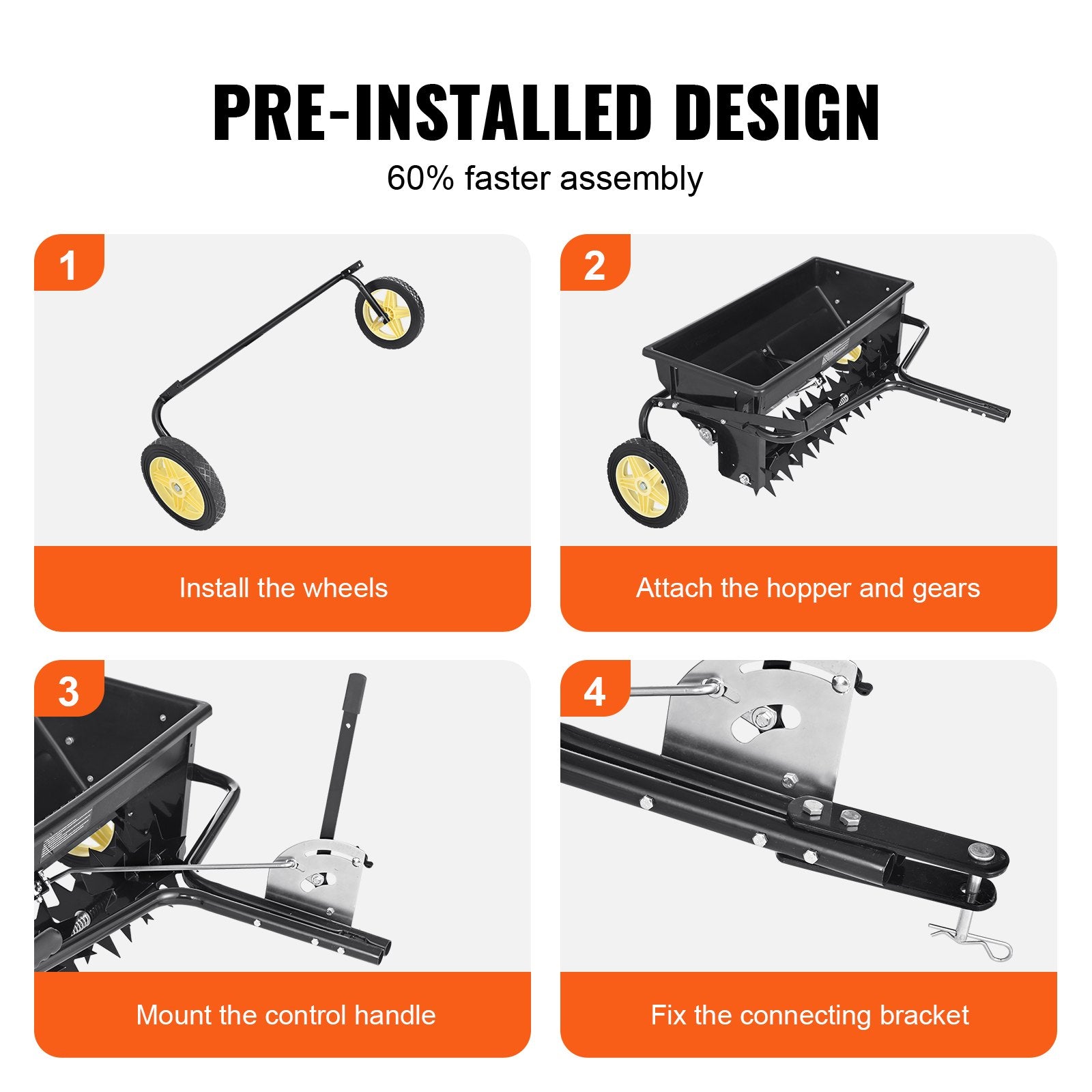 PRE-INSTALLED DESIGN

60% faster assembly

1

Install the wheels

2

Attach the hopper and gears

3

Mount the control handle

4

Fix the connecting bracket