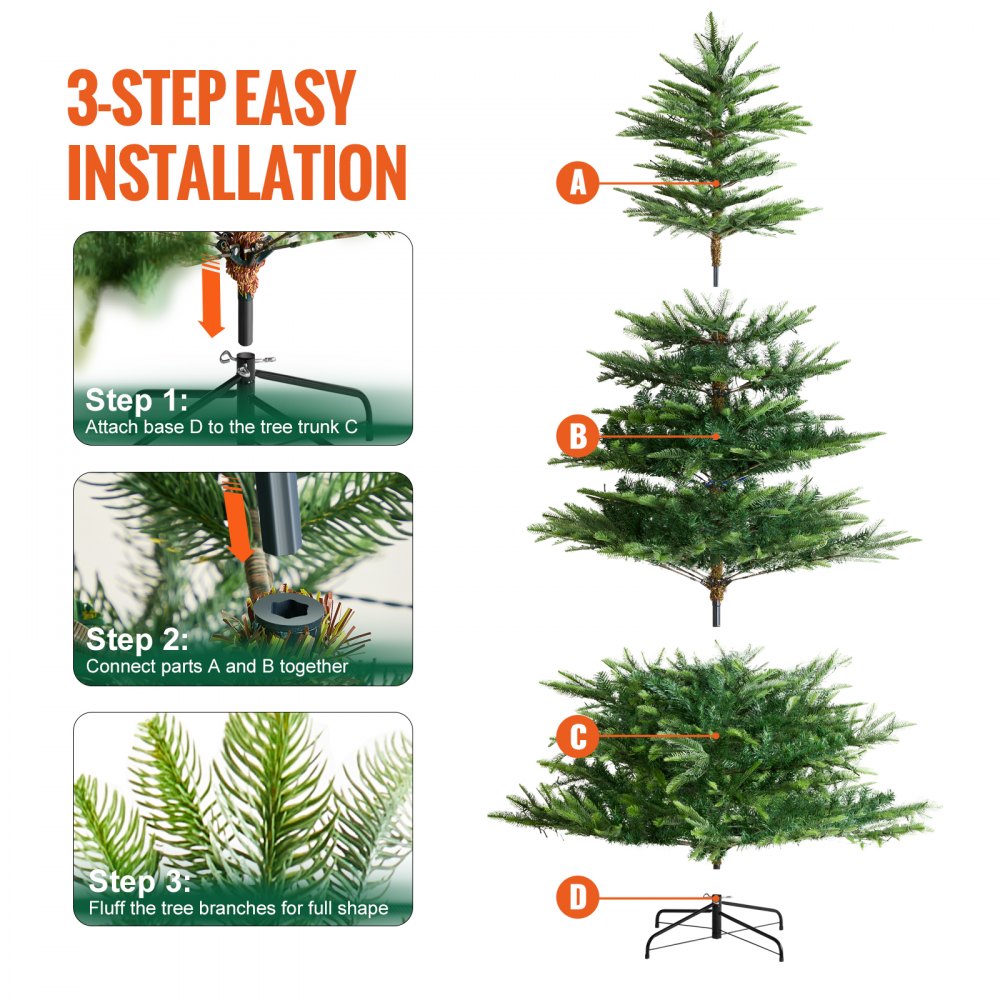 3-STEP EASY INSTALLATION

Step 1:
Attach base D to the tree trunk C

Step 2:
Connect parts A and B together

Step 3:
Fluff the tree branches for full shape

A

B

C

D