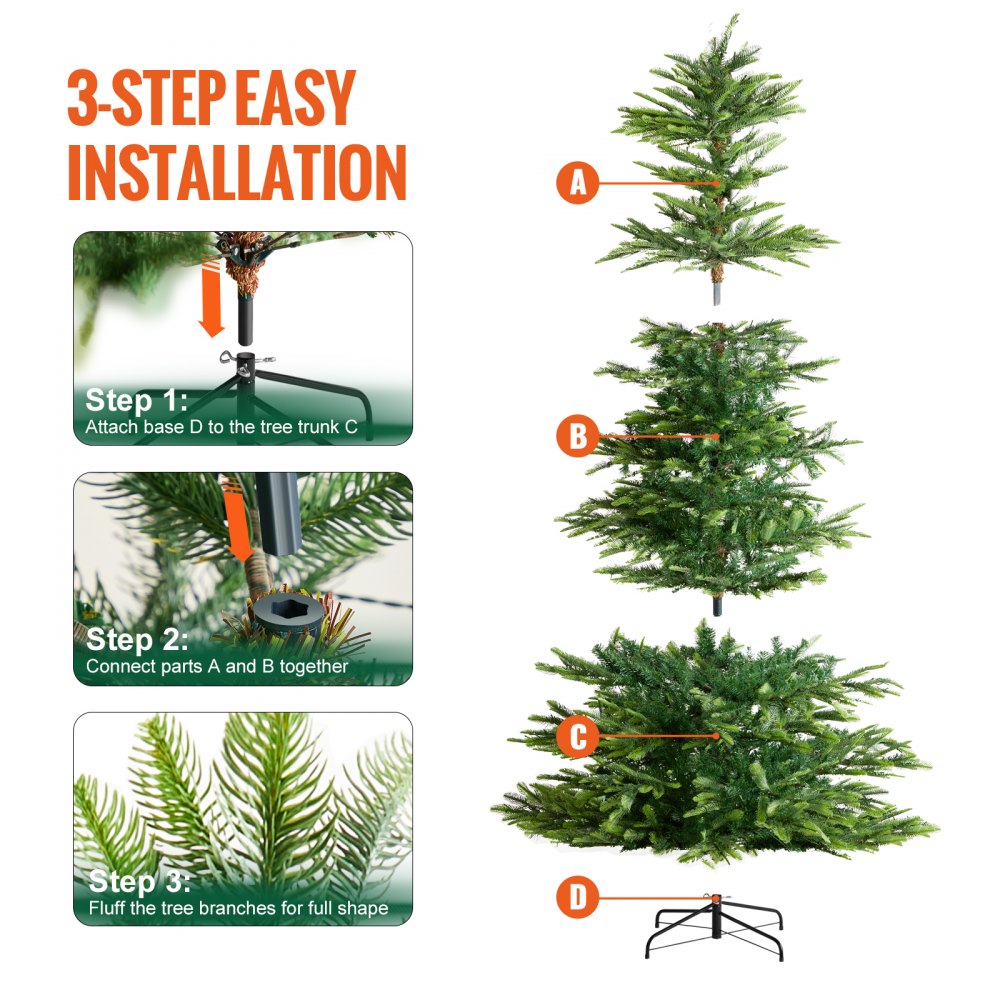 3-STEP EASY INSTALLATION

Step 1:
Attach base D to the tree trunk C

Step 2:
Connect parts A and B together

Step 3:
Fluff the tree branches for full shape

A

B

C

D