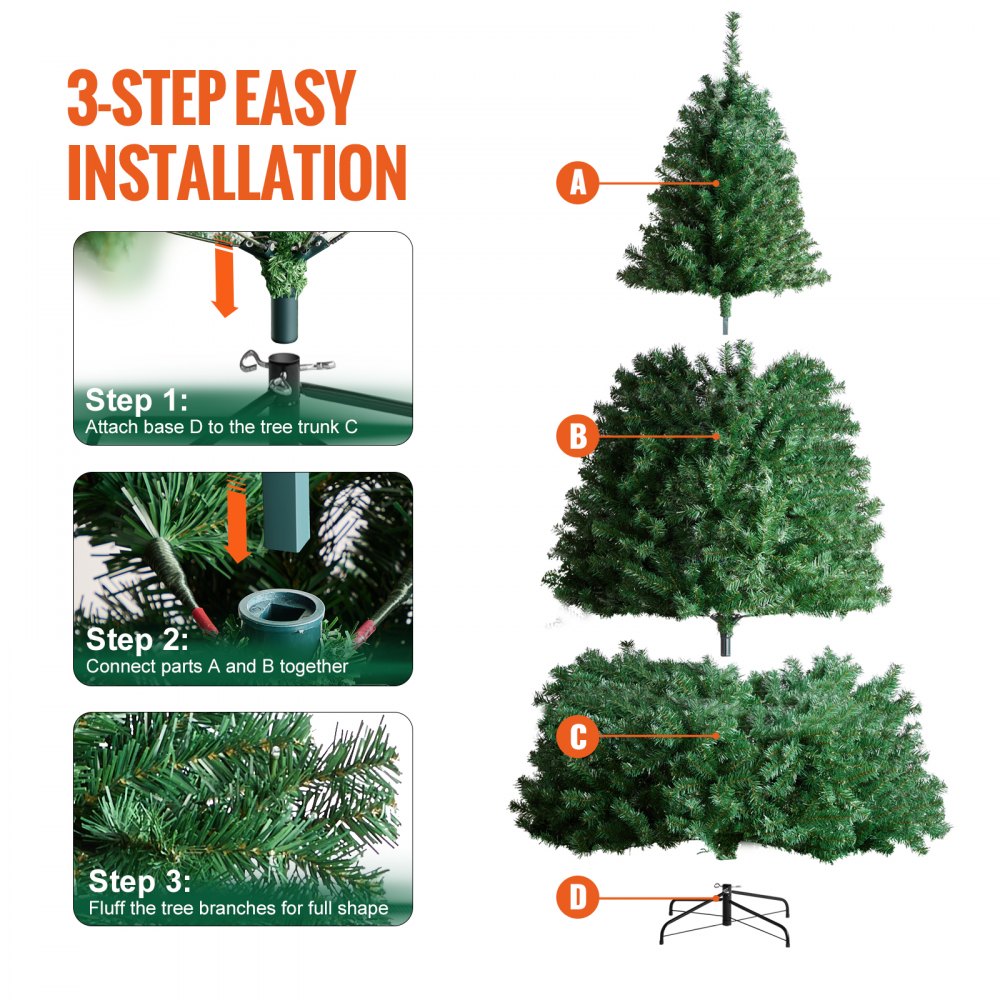 3-STEP EASY INSTALLATION

Step 1:
Attach base D to the tree trunk C

Step 2:
Connect parts A and B together

Step 3:
Fluff the tree branches for full shape

A

B

C

D